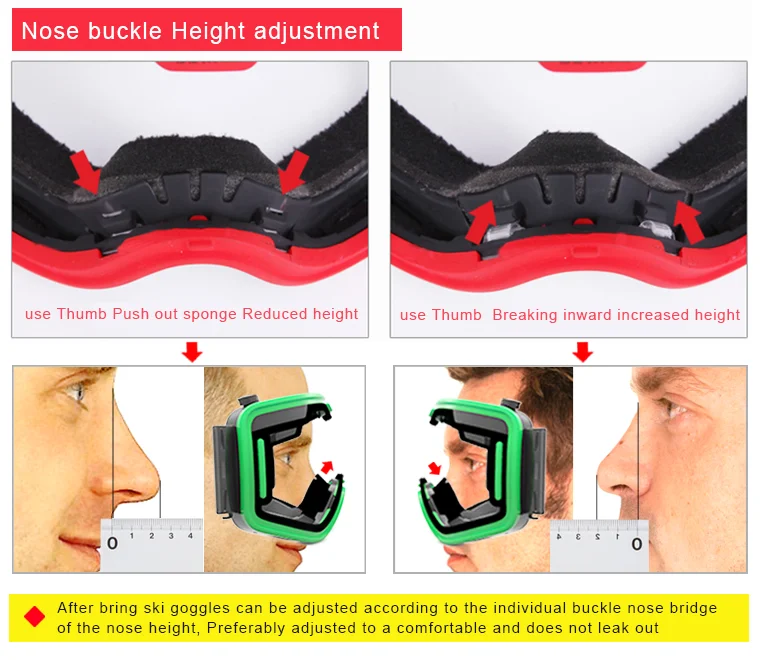 Nose buckle Height adjustment

use Thumb Push out sponge Reduced height

use Thumb Breaking inward increased height

0 1 2 3 4

4 3 2 1 0

After bring ski goggles can be adjusted according to the individual buckle nose bridge of the nose height, Preferably adjusted to a comfortable and does not leak out