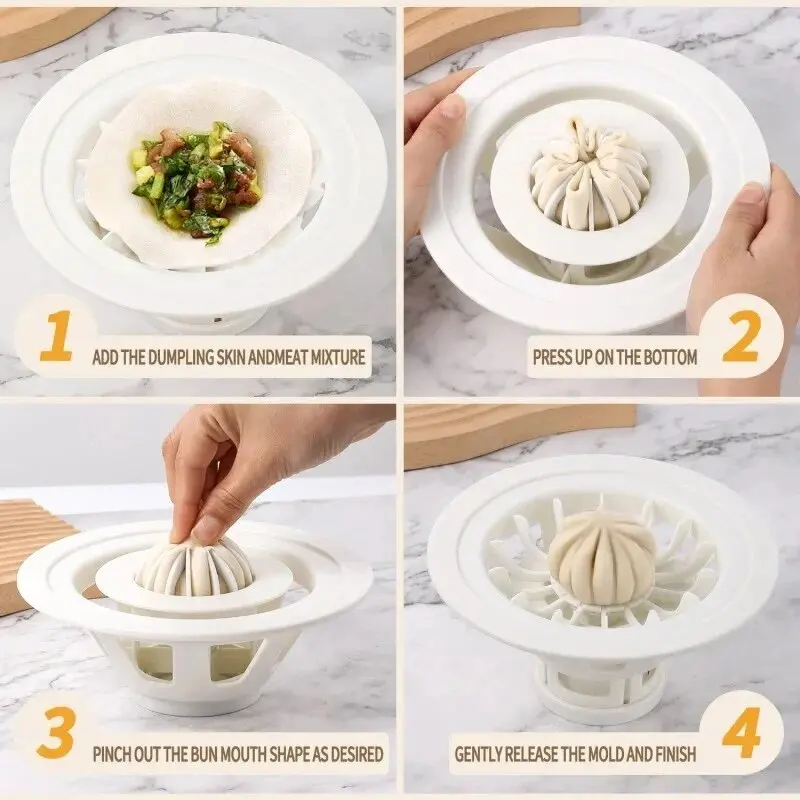 1 ADD THE DUMPLING SKIN ANDMEAT MIXTURE

PRESS UP ON THE BOTTOM 2

3 PINCH OUT THE BUN MOUTH SHAPE AS DESIRED

GENTLY RELEASE THE MOLD AND FINISH 4