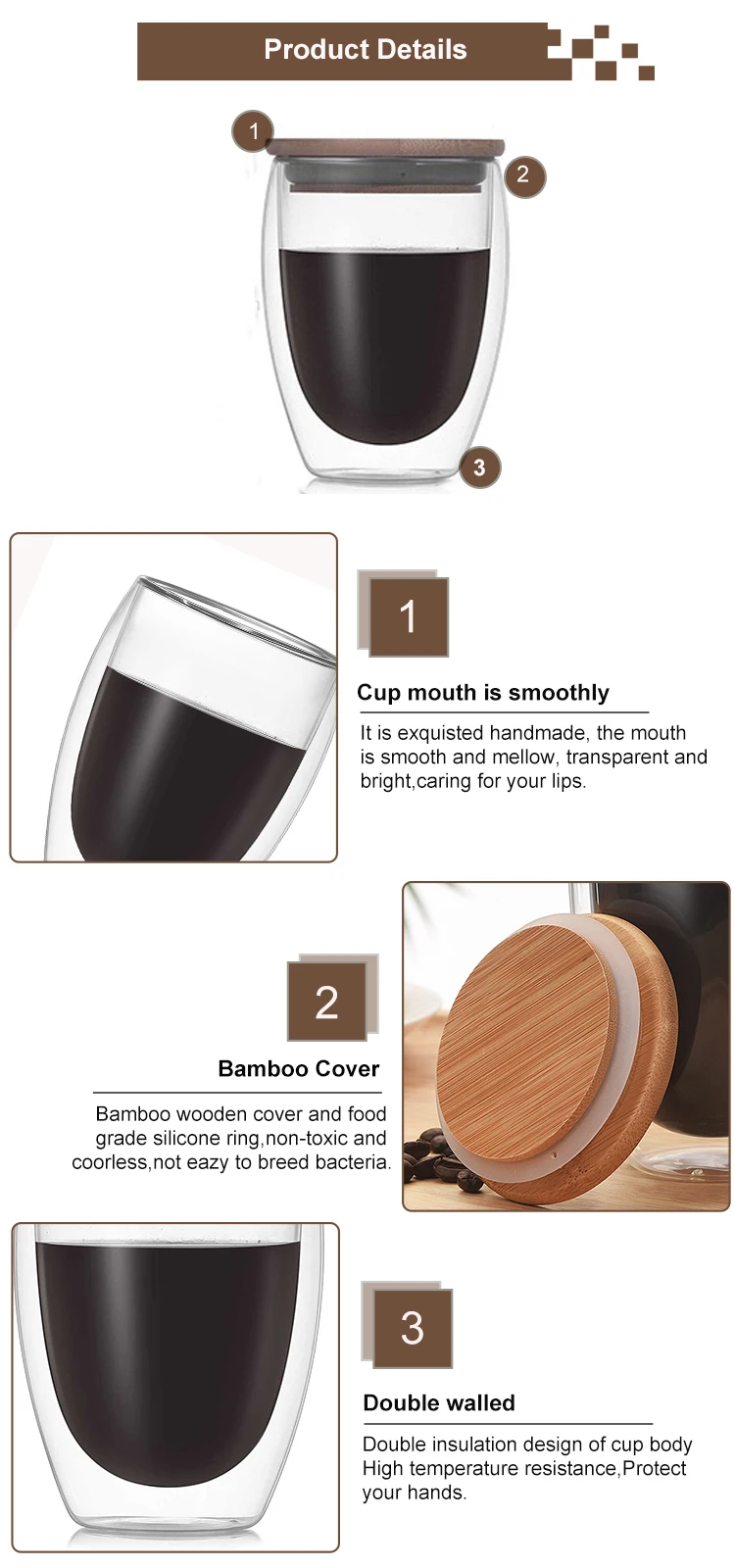 Product Details

1

2

3

1

Cup mouth is smoothly

It is exquisted handmade, the mouth is smooth and mellow, transparent and bright,caring for your lips.

2

Bamboo Cover

Bamboo wooden cover and food grade silicone ring,non-toxic and coorless,not eazy to breed bacteria.

3

Double walled

Double insulation design of cup body
High temperature resistance,Protect your hands.