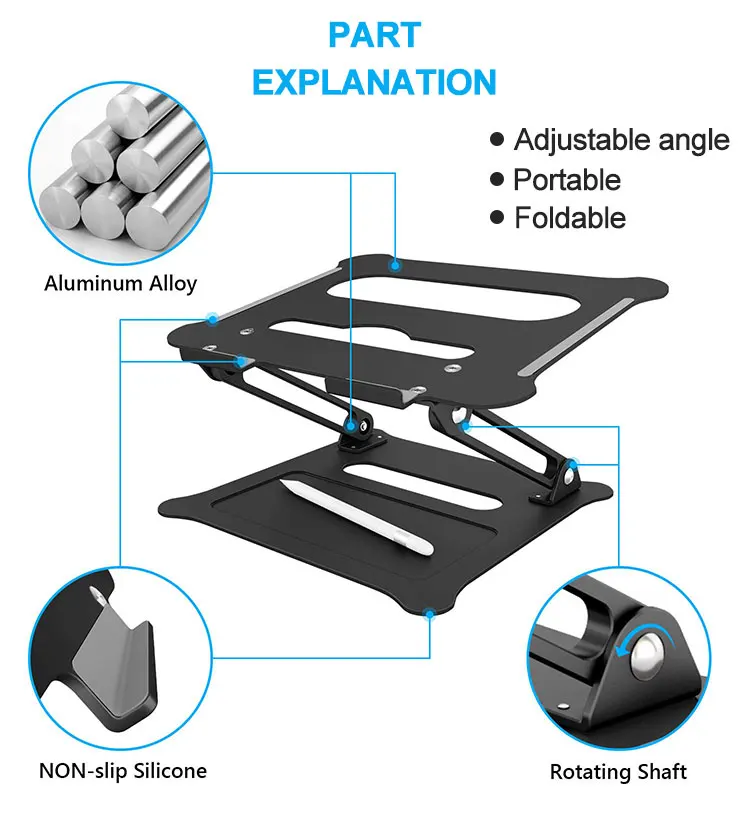 PART EXPLANATION

● Adjustable angle
● Portable
● Foldable

Aluminum Alloy

NON-slip Silicone

Rotating Shaft