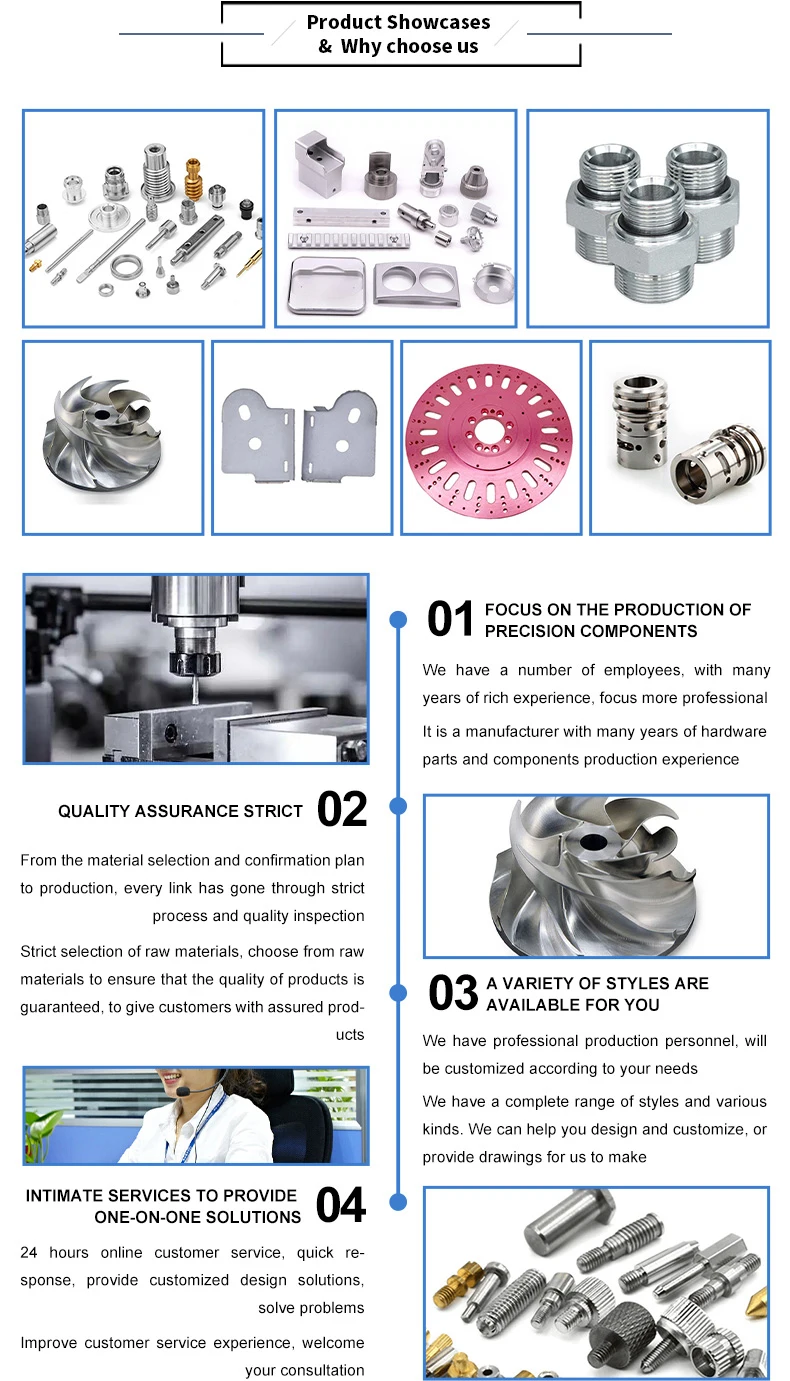 Product Showcases
& Why choose us

01 FOCUS ON THE PRODUCTION OF PRECISION COMPONENTS

We have a number of employees, with many years of rich experience, focus more professional

It is a manufacturer with many years of hardware parts and components production experience

QUALITY ASSURANCE STRICT 02

From the material selection and confirmation plan to production, every link has gone through strict process and quality inspection

Strict selection of raw materials, choose from raw materials to ensure that the quality of products is guaranteed, to give customers with assured products

03 A VARIETY OF STYLES ARE AVAILABLE FOR YOU

We have professional production personnel, will be customized according to your needs

We have a complete range of styles and various kinds. We can help you design and customize, or provide drawings for us to make

INTIMATE SERVICES TO PROVIDE ONE-ON-ONE SOLUTIONS 04

24 hours online customer service, quick response, provide customized design solutions, solve problems

Improve customer service experience, welcome your consultation