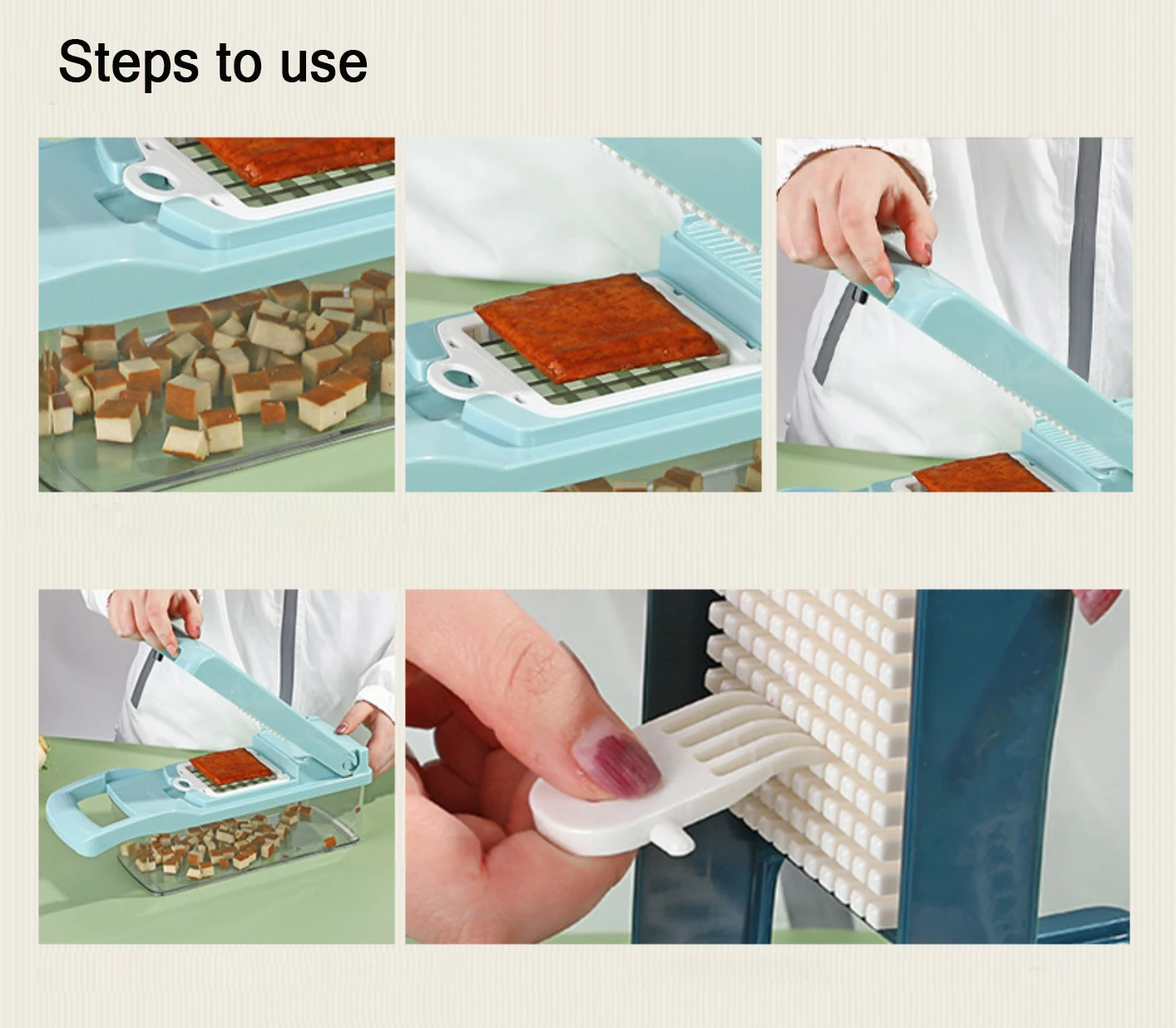 Steps to use