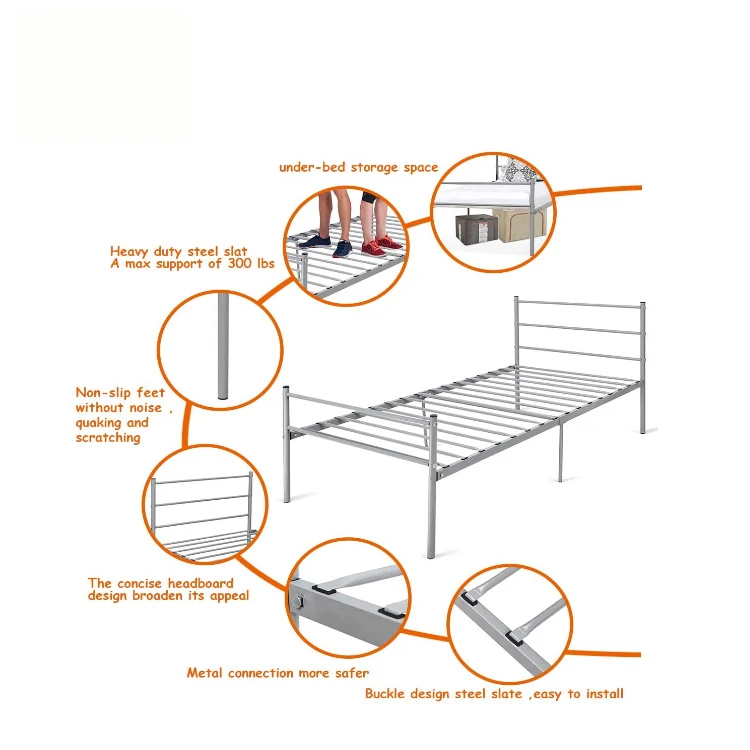 under-bed storage space

Heavy duty steel slat
A max support of 300 lbs

Non-slip feet
without noise ,
quaking and
scratching

The concise headboard
design broaden its appeal

Metal connection more safer

Buckle design steel slate ,easy to install