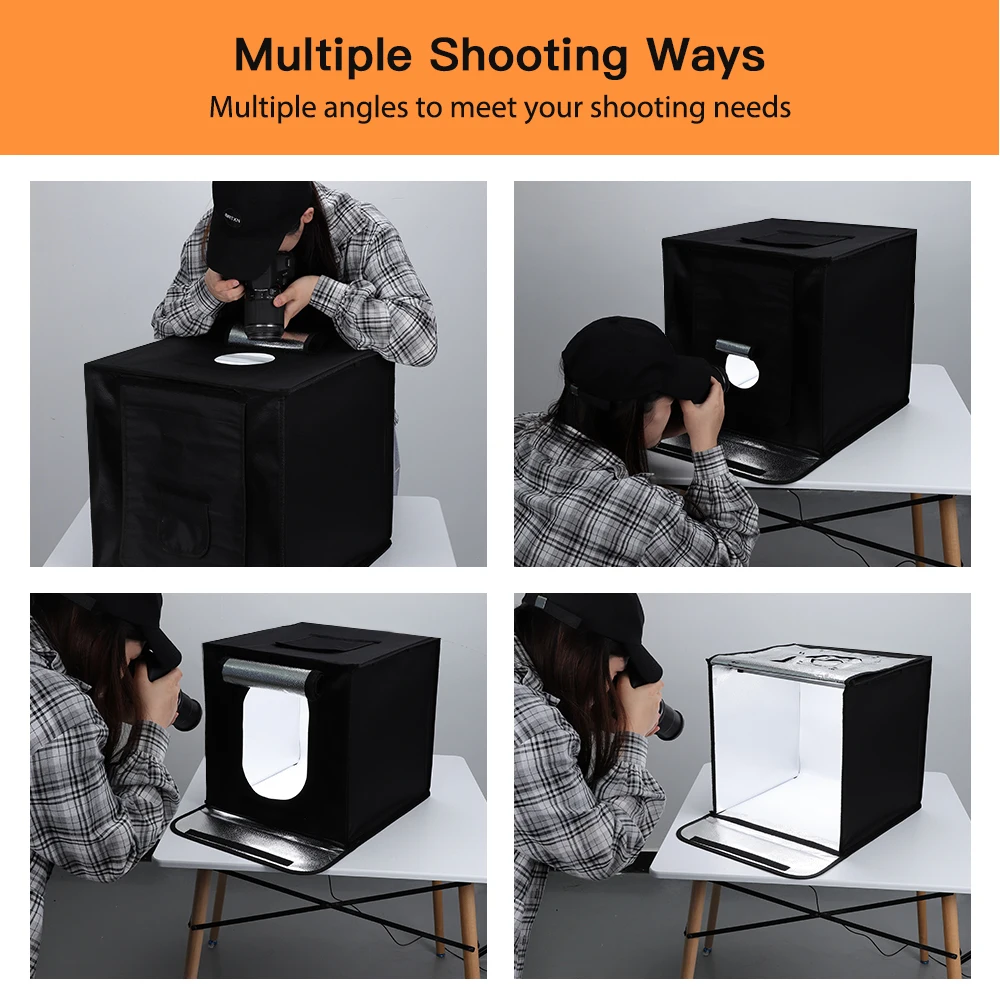 Multiple Shooting Ways
Multiple angles to meet your shooting needs