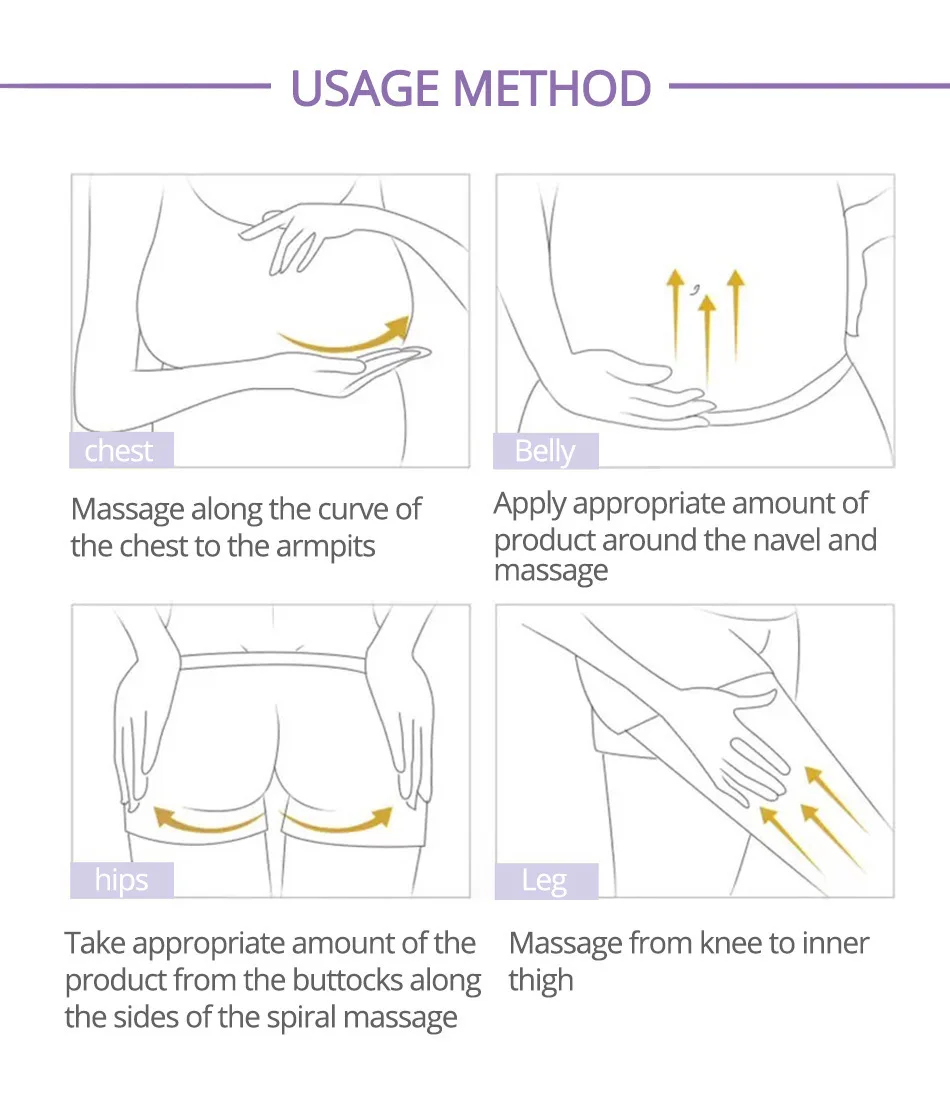 USAGE METHOD

chest

Massage along the curve of the chest to the armpits

Belly

Apply appropriate amount of product around the navel and massage

hips

Take appropriate amount of the product from the buttocks along the sides of the spiral massage

Leg

Massage from knee to inner thigh