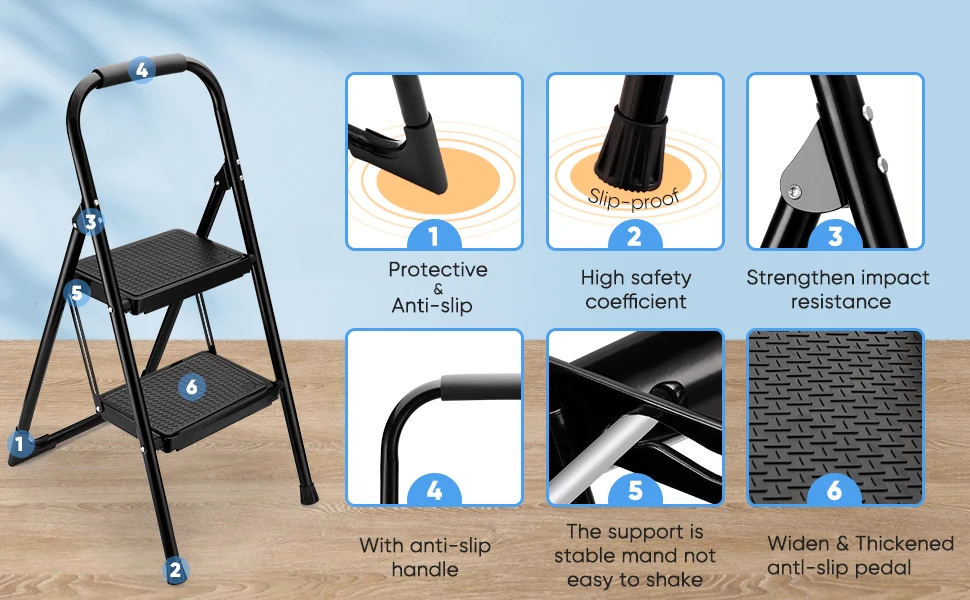 4
3
5
6
1
2

1
Protective
&
Anti-slip

Slip-proof
2
High safety coefficient

3
Strengthen impact resistance

4
With anti-slip handle

5
The support is stable mand not easy to shake

6
Widen & Thickened antl-slip pedal