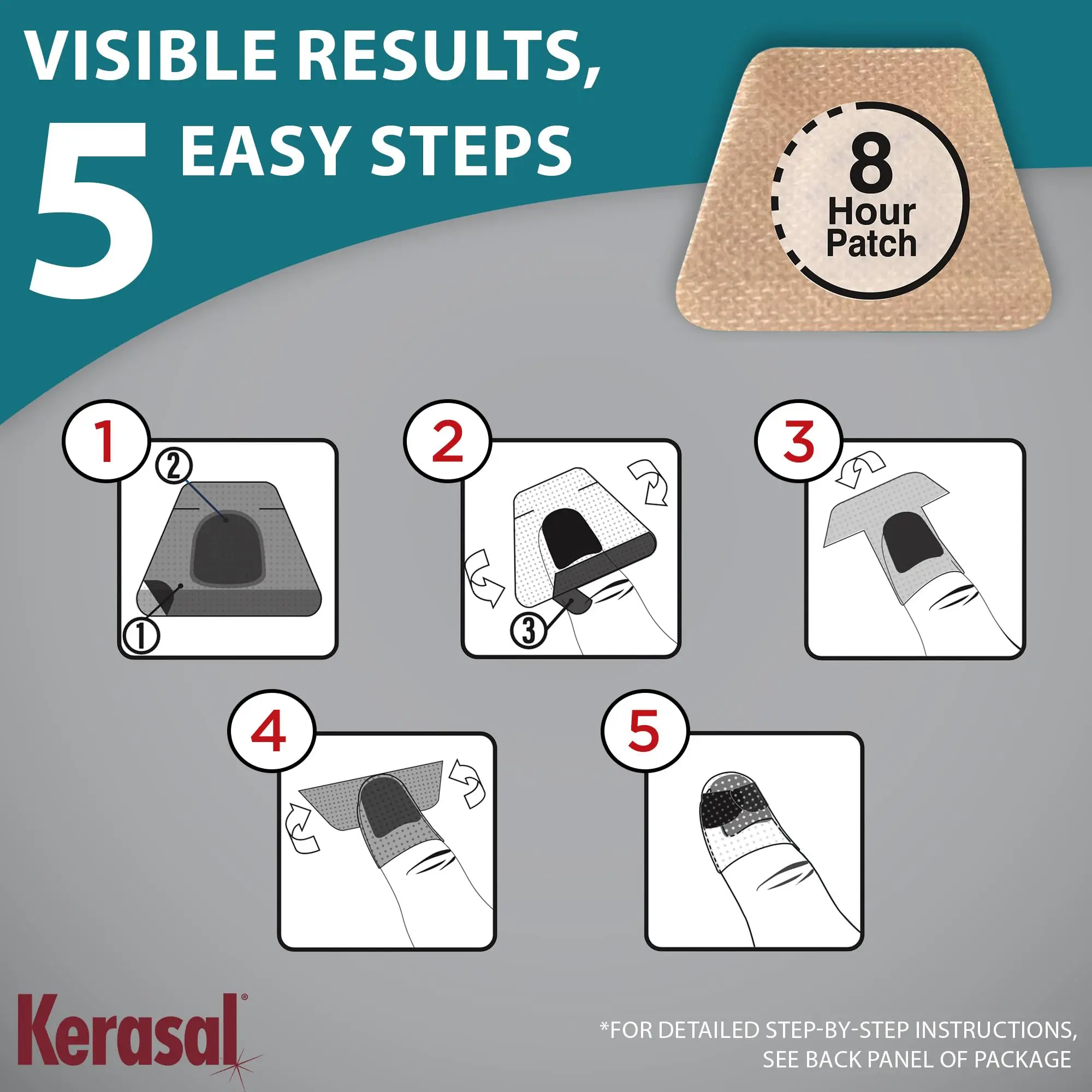 VISIBLE RESULTS,
5 EASY STEPS

8 Hour Patch

1

②

①

2

③

3

4

5

Kerasal®

*FOR DETAILED STEP-BY-STEP INSTRUCTIONS, SEE BACK PANEL OF PACKAGE