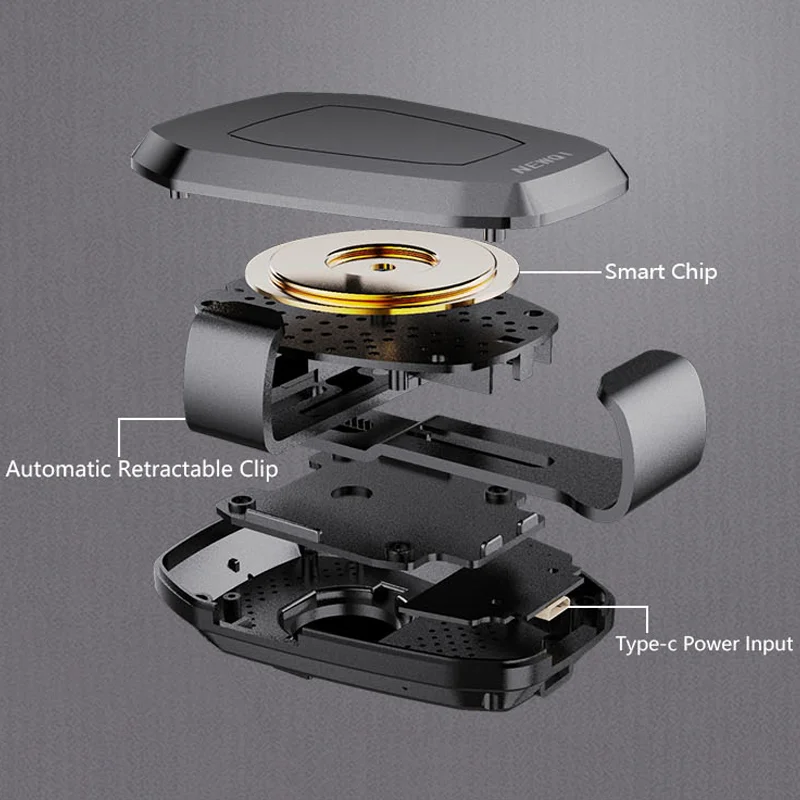 NEWQI

Smart Chip

Automatic Retractable Clip

Type-c Power Input