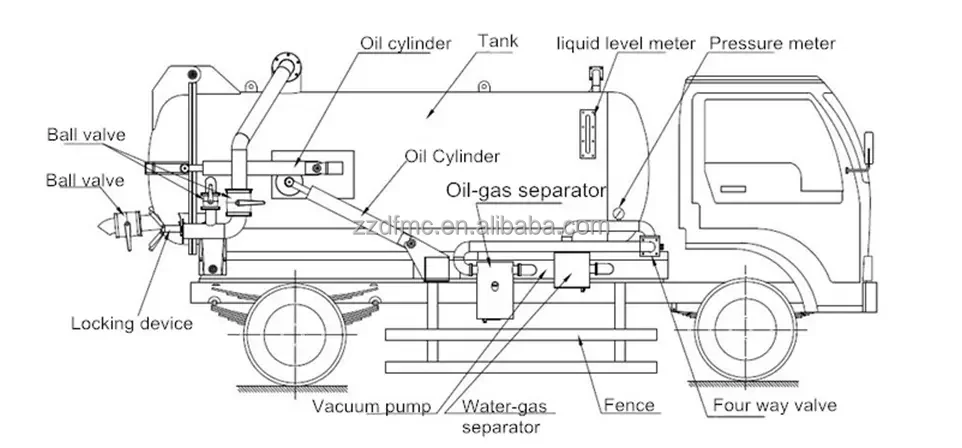 Oil cylinder
Tank
liquid level meter
Pressure meter
Ball valve
Ball valve
Oil Cylinder
Oil-gas separator
zzdfmc.en.alibaba.com
Locking device
Vacuum pump
Water-gas separator
Fence
Four way valve