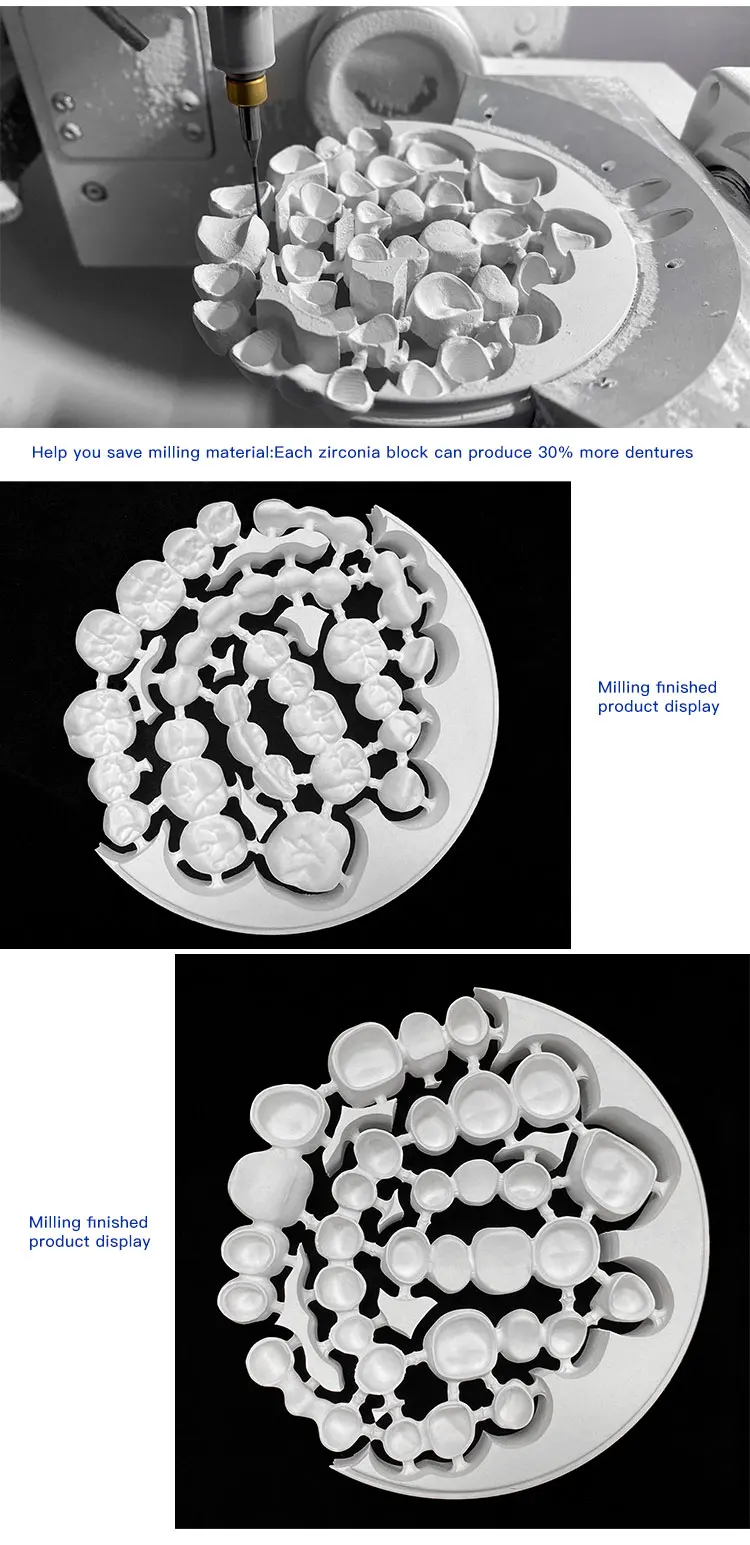 Help you save milling material:Each zirconia block can produce 30% more dentures

Milling finished product display

Milling finished product display