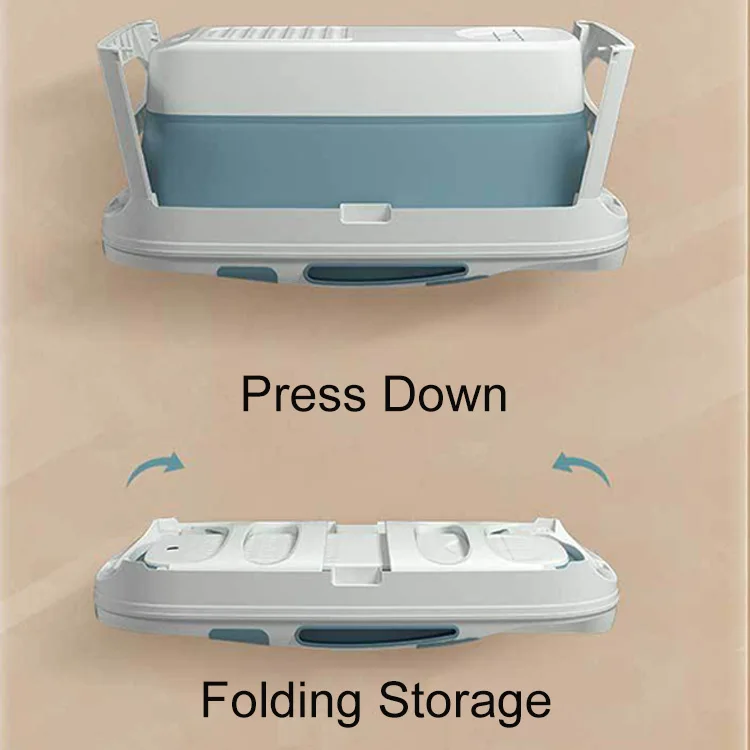 Press Down

Folding Storage