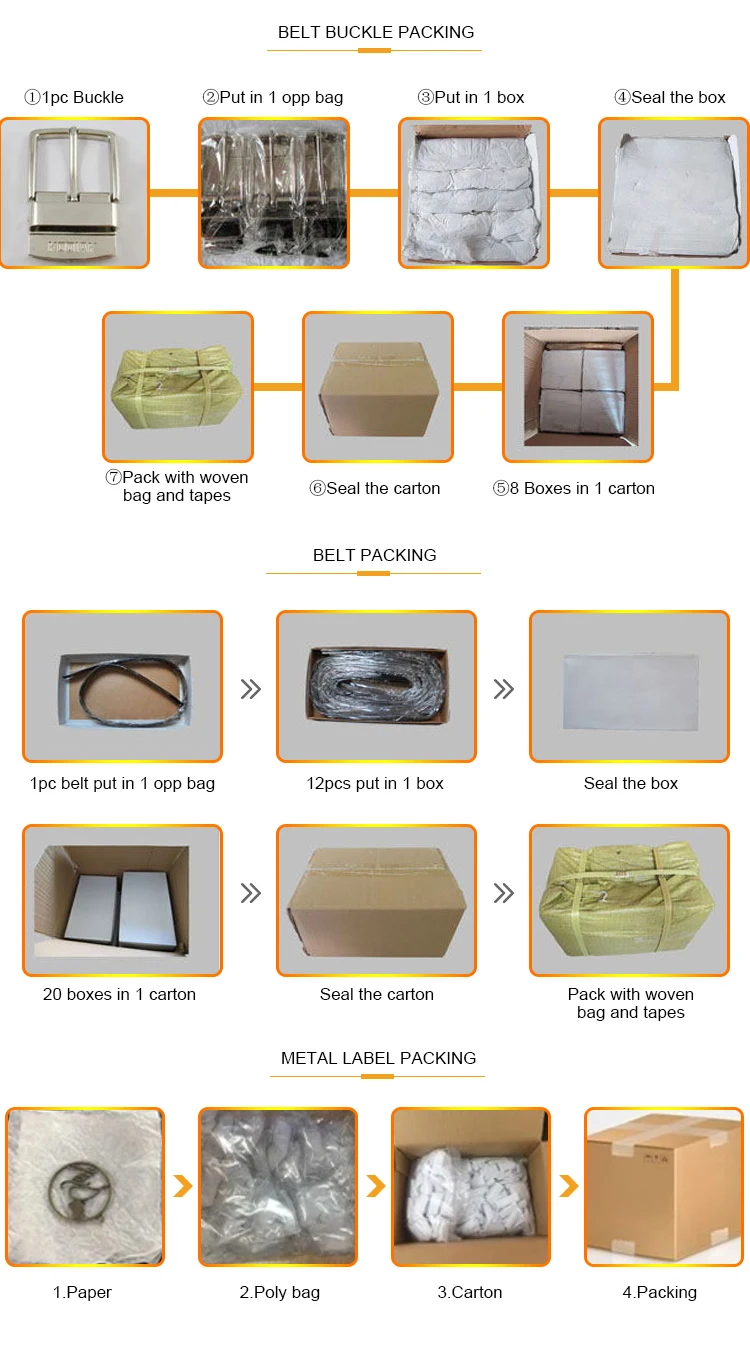 BELT BUCKLE PACKING

①1pc Buckle

②Put in 1 opp bag

③Put in 1 box

④Seal the box

⑦Pack with woven bag and tapes

⑥Seal the carton

⑤8 Boxes in 1 carton

BELT PACKING

1pc belt put in 1 opp bag

12pcs put in 1 box

Seal the box

20 boxes in 1 carton

Seal the carton

Pack with woven bag and tapes

METAL LABEL PACKING

1.Paper

2.Poly bag

3.Carton

4.Packing