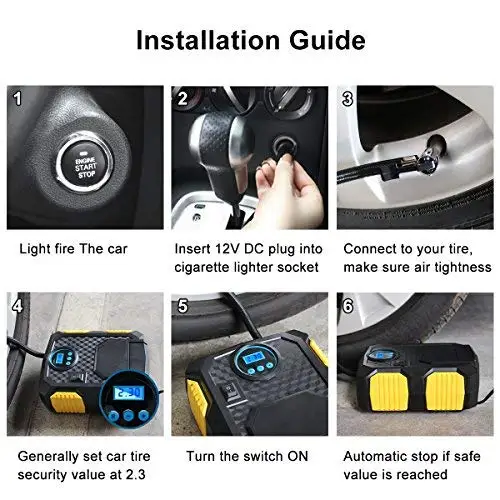 Installation Guide

1

ENGINE START STOP

Light fire The car

2

Insert 12V DC plug into cigarette lighter socket

3

Connect to your tire, make sure air tightness

4

2.30

Generally set car tire security value at 2.3

5

Turn the switch ON

6

Automatic stop if safe value is reached