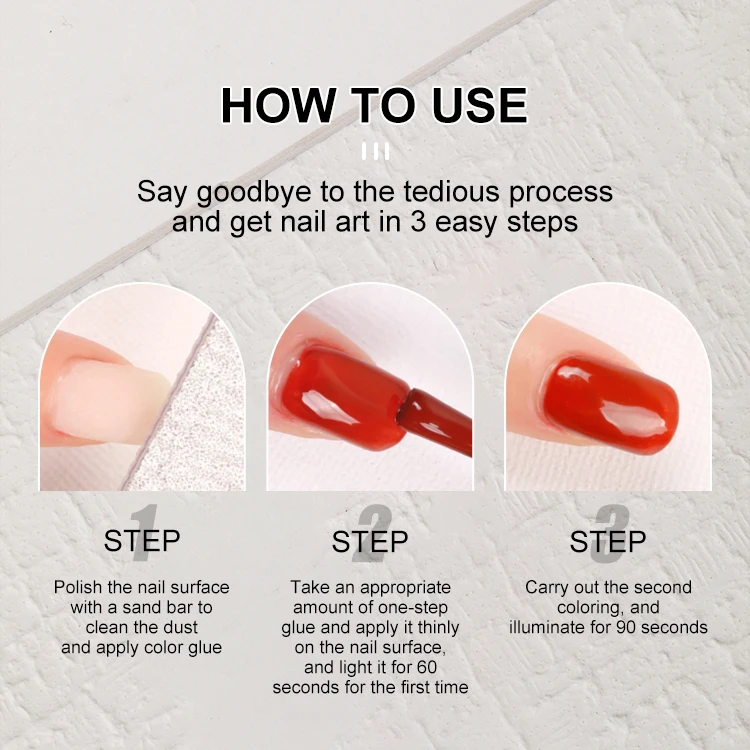 HOW TO USE

Say goodbye to the tedious process and get nail art in 3 easy steps

1 STEP

Polish the nail surface with a sand bar to clean the dust and apply color glue

2 STEP

Take an appropriate amount of one-step glue and apply it thinly on the nail surface, and light it for 60 seconds for the first time

3 STEP

Carry out the second coloring, and illuminate for 90 seconds