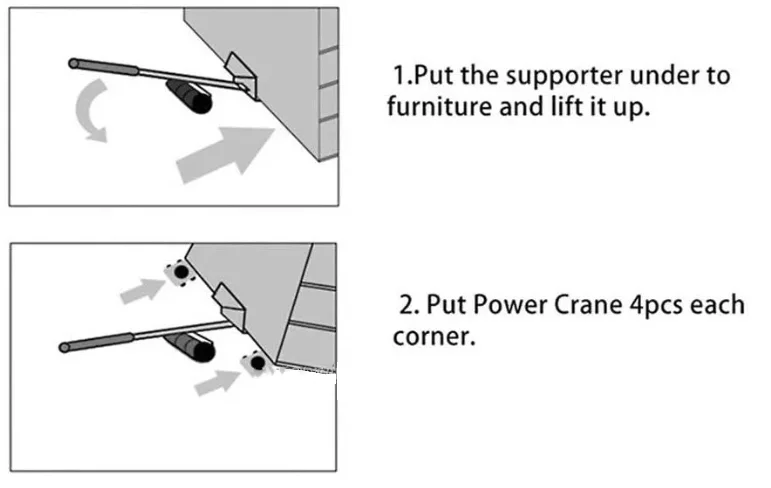 1.Put the supporter under to furniture and lift it up.

2. Put Power Crane 4pcs each corner.