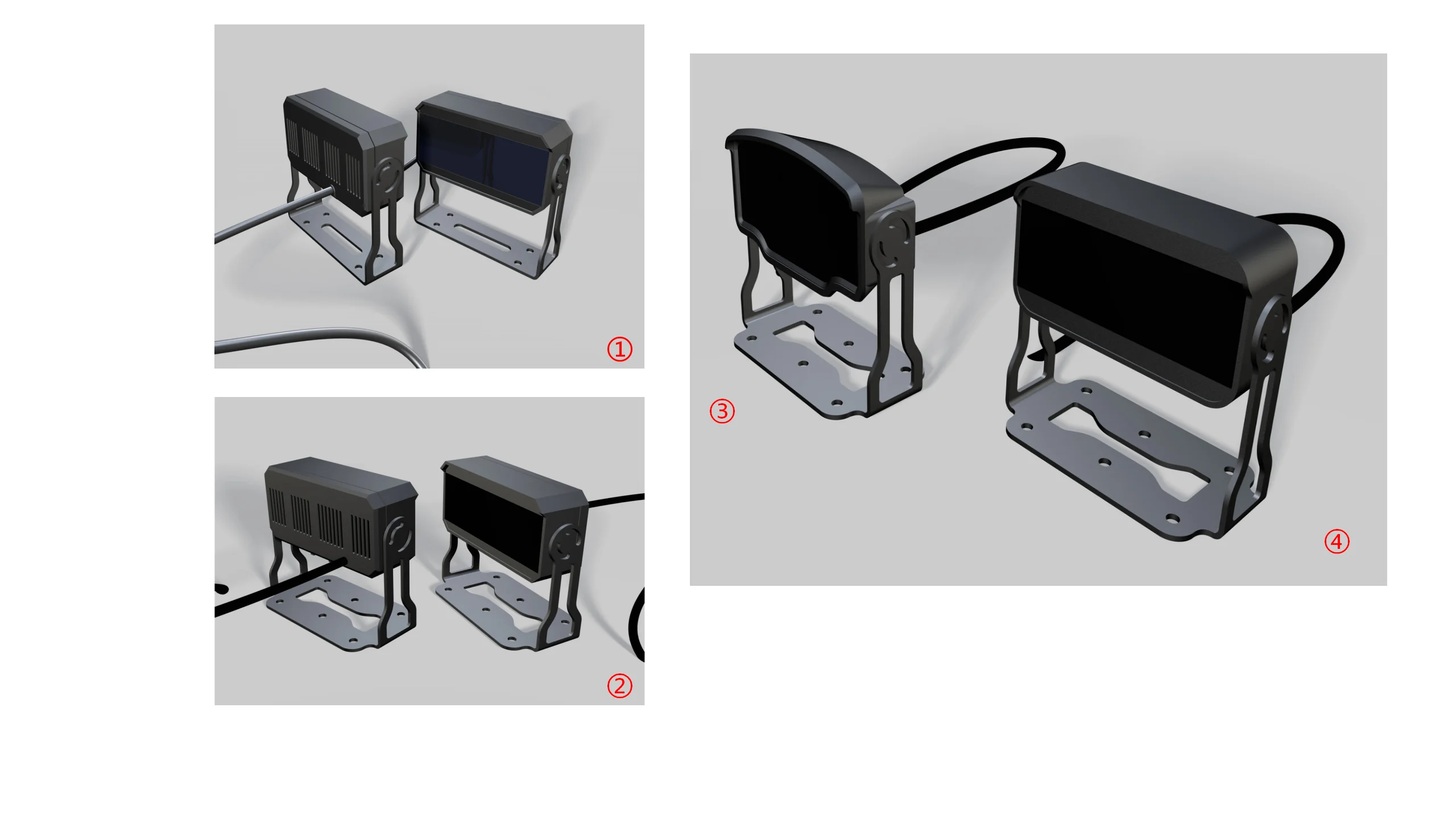 ①

②

③

④