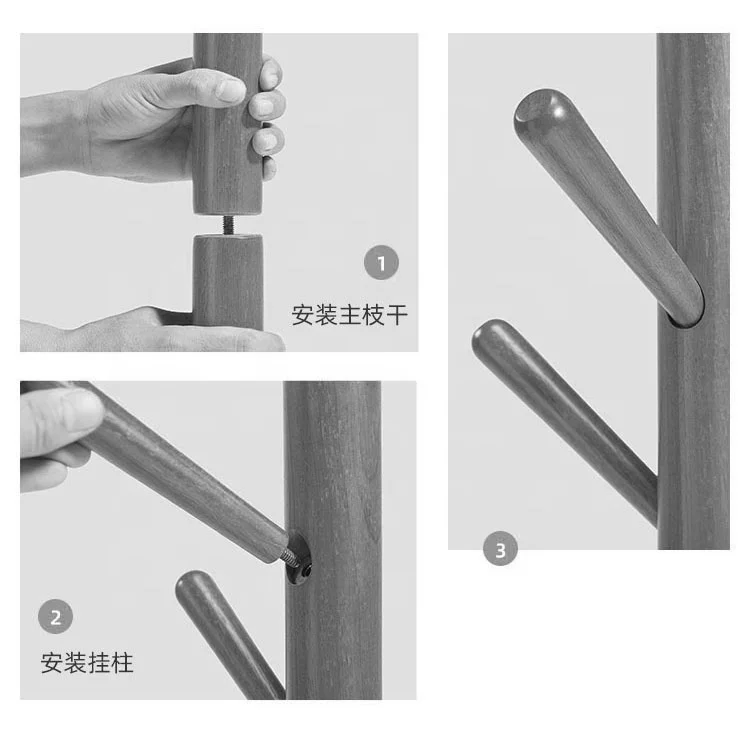 1
安装主枝干

2
安装挂柱

3