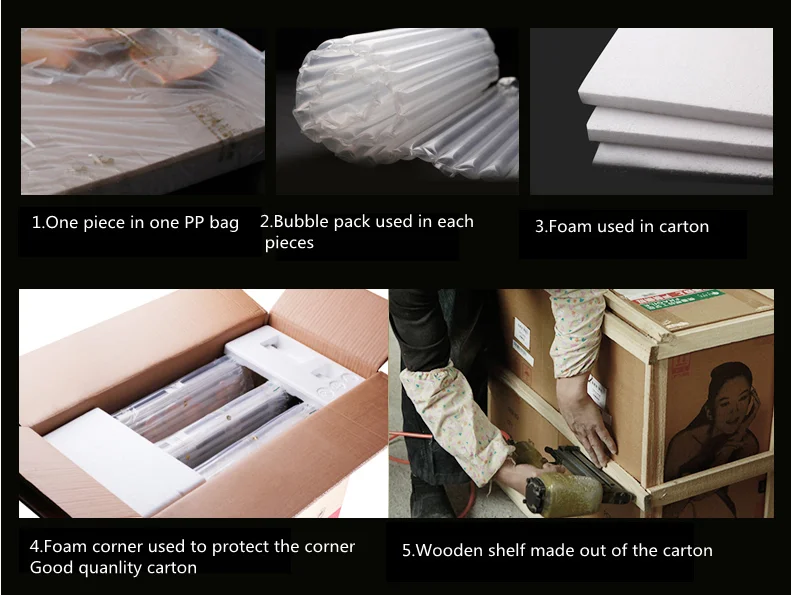 1.One piece in one PP bag

2.Bubble pack used in each pieces

3.Foam used in carton

4.Foam corner used to protect the corner
Good quanlity carton

5.Wooden shelf made out of the carton