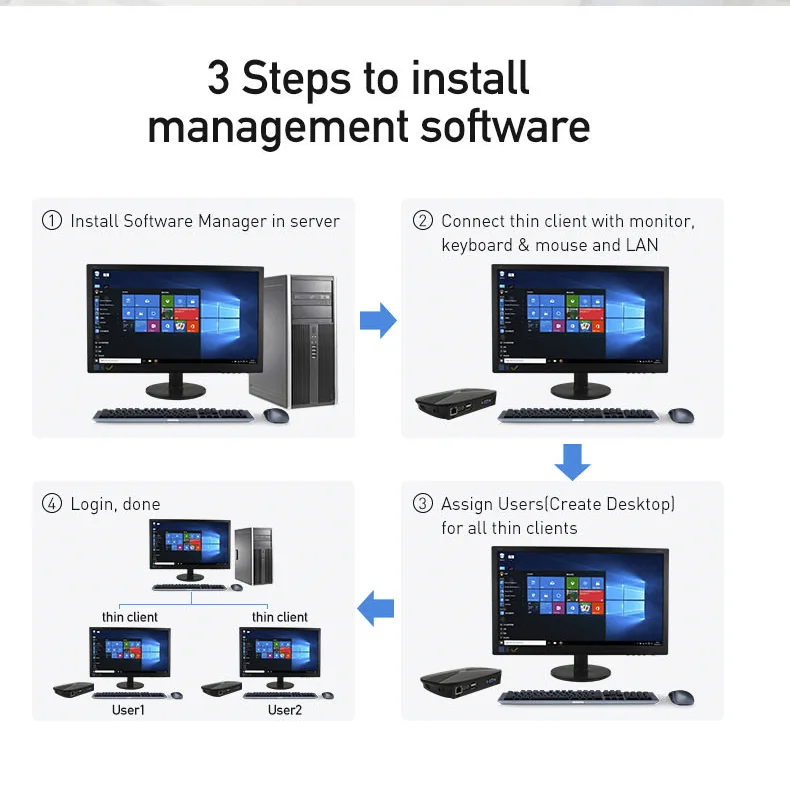 3 Steps to install management software

① Install Software Manager in server

② Connect thin client with monitor, keyboard & mouse and LAN

③ Assign Users(Create Desktop) for all thin clients

④ Login, done

thin client
thin client
User1
User2