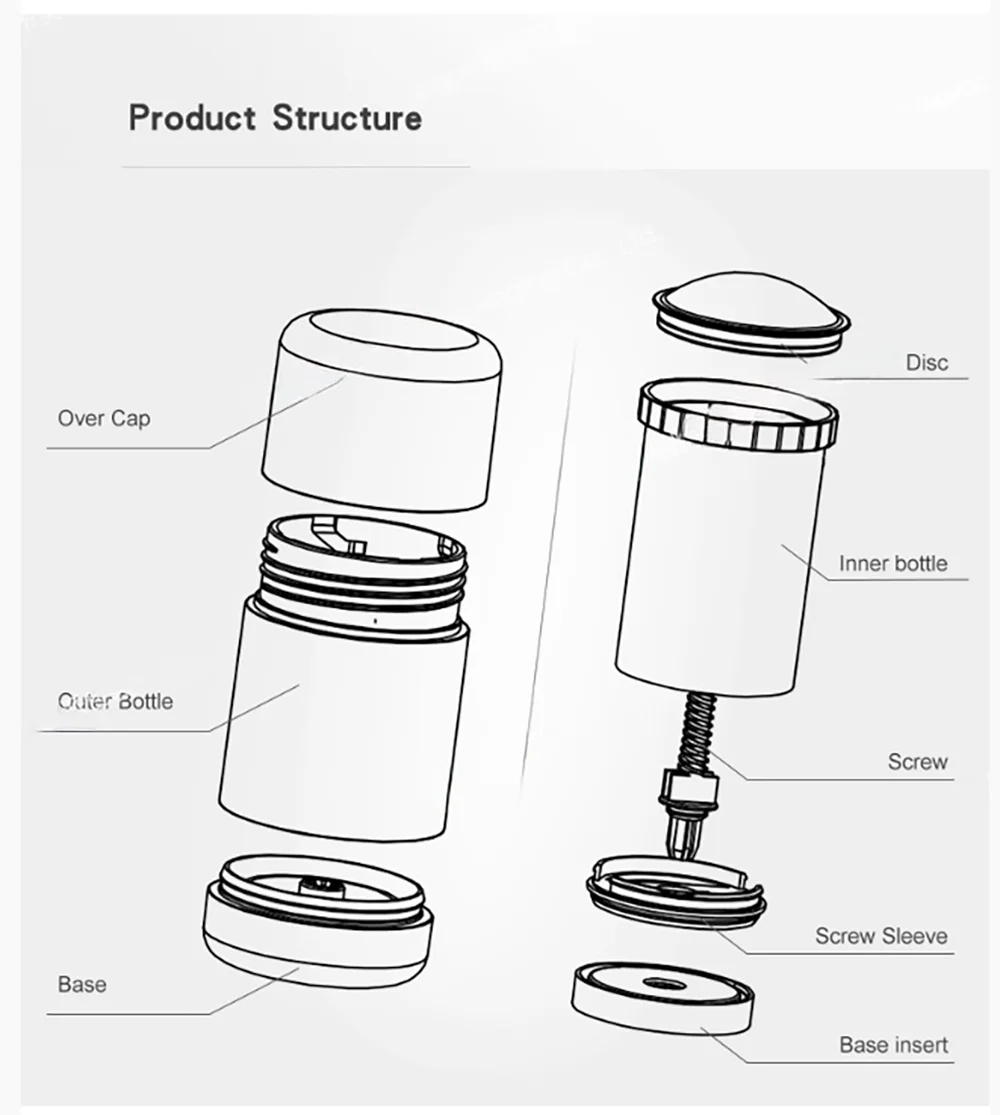 Product Structure

Over Cap

Outer Bottle

Base

Disc

Inner bottle

Screw

Screw Sleeve

Base insert