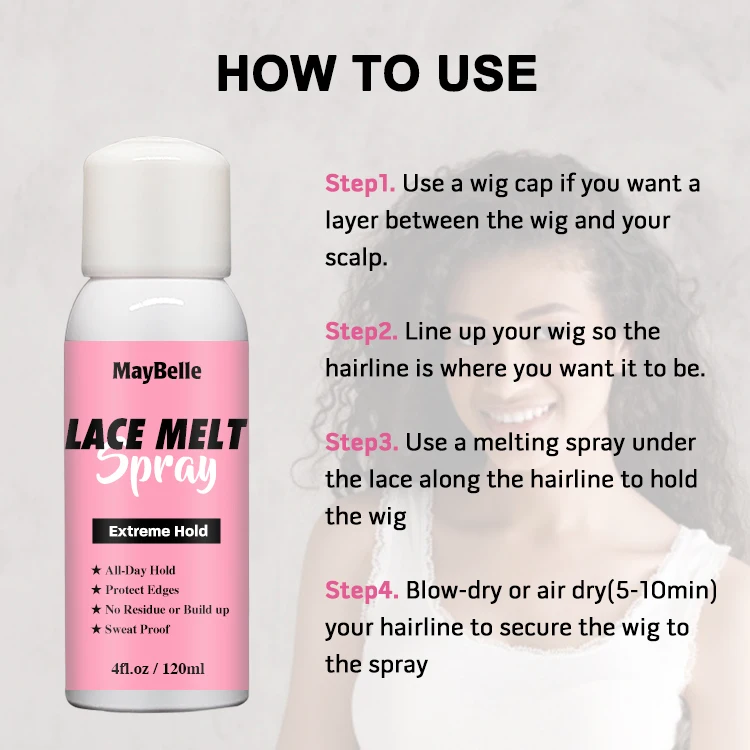 HOW TO USE

MayBelle

LACE MELT Spray

Extreme Hold

★ All-Day Hold
★ Protect Edges
★ No Residue or Build up
★ Sweat Proof

4fl.oz / 120ml

Step1. Use a wig cap if you want a layer between the wig and your scalp.

Step2. Line up your wig so the hairline is where you want it to be.

Step3. Use a melting spray under the lace along the hairline to hold the wig

Step4. Blow-dry or air dry(5-10min) your hairline to secure the wig to the spray