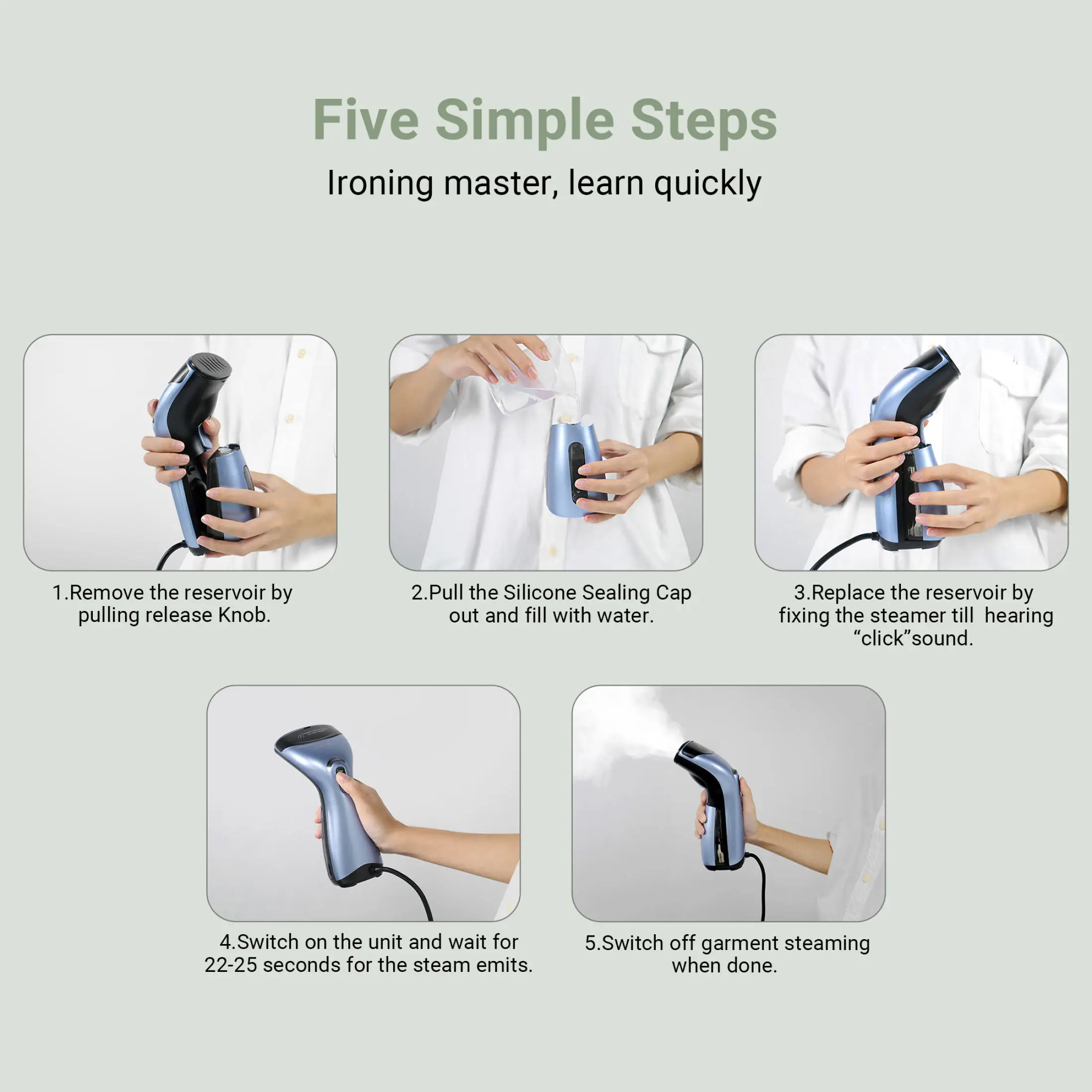 Five Simple Steps

Ironing master, learn quickly

1.Remove the reservoir by pulling release Knob.

2.Pull the Silicone Sealing Cap out and fill with water.

3.Replace the reservoir by fixing the steamer till hearing “click”sound.

4.Switch on the unit and wait for 22-25 seconds for the steam emits.

5.Switch off garment steaming when done.