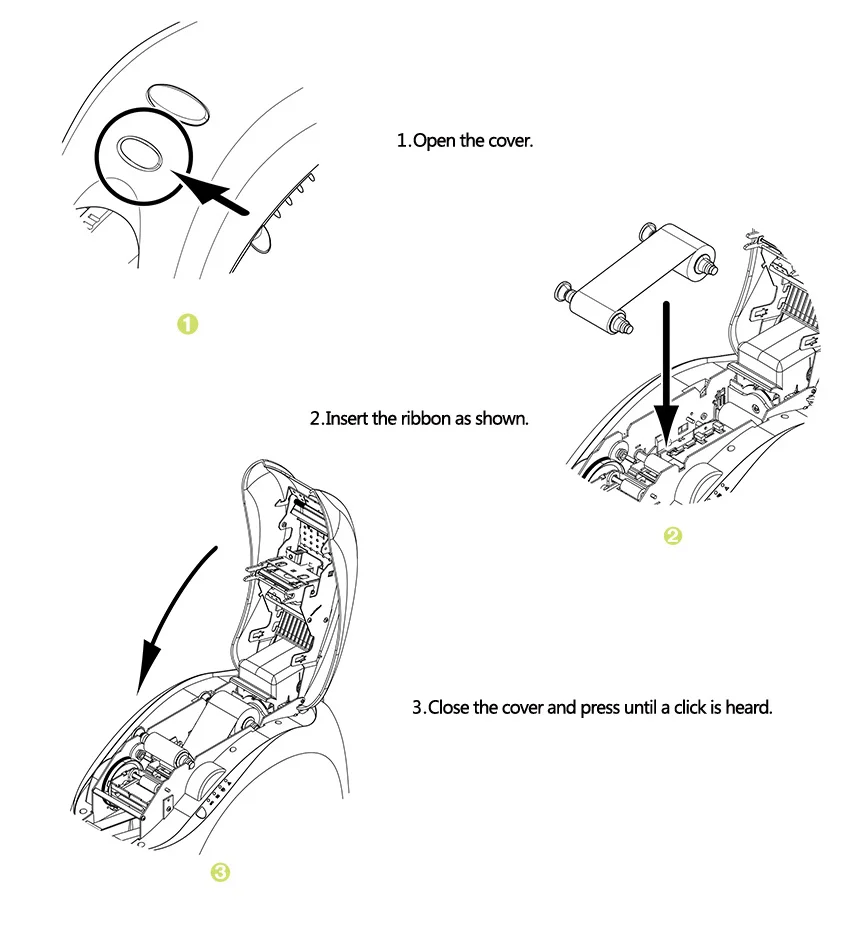 1.Open the cover.

1

2.Insert the ribbon as shown.

2

3.Close the cover and press until a click is heard.

3