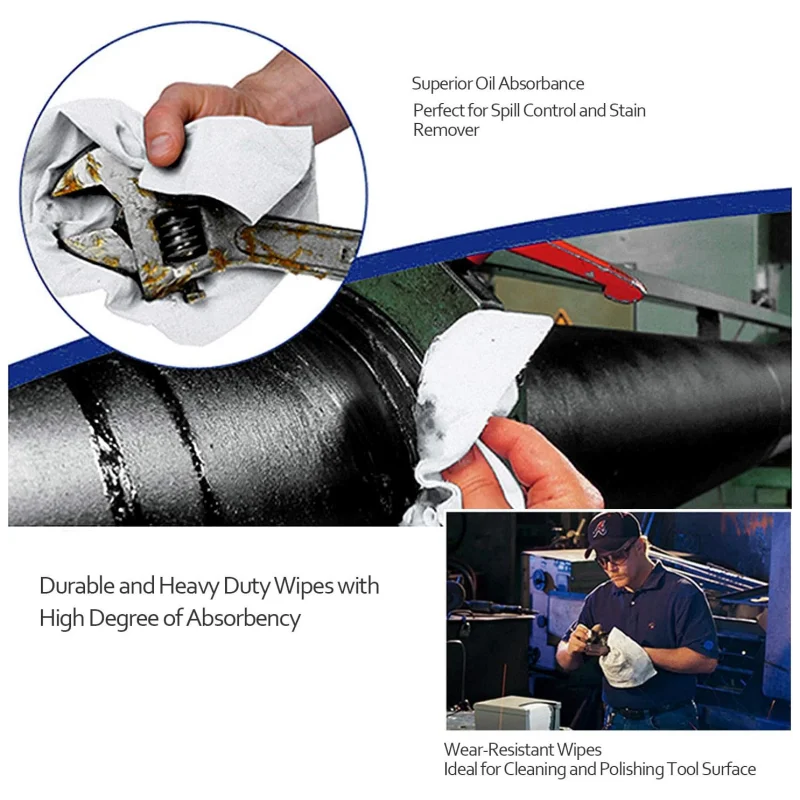 Superior Oil Absorbance
Perfect for Spill Control and Stain Remover

Durable and Heavy Duty Wipes with High Degree of Absorbency

Wear-Resistant Wipes
Ideal for Cleaning and Polishing Tool Surface