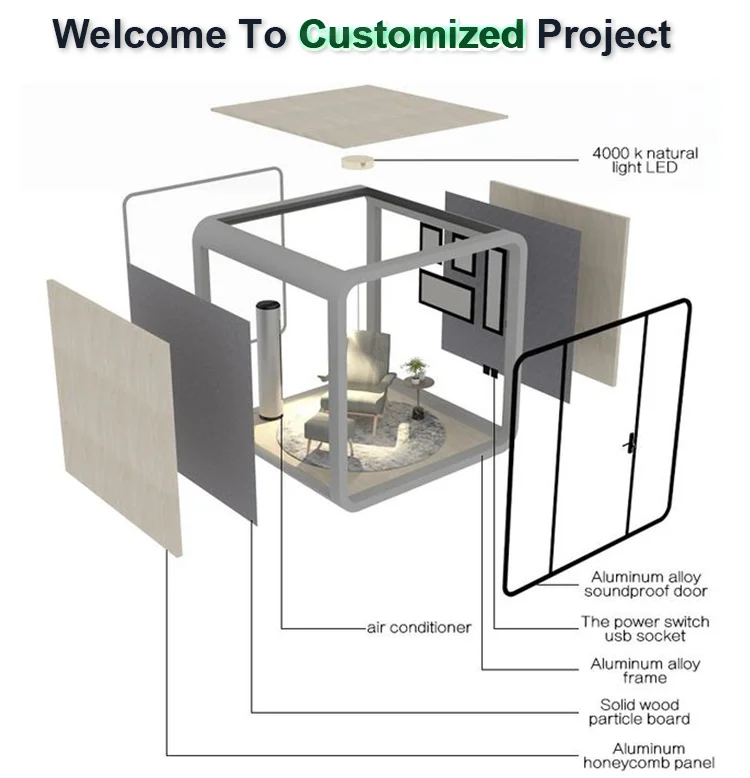 Welcome To Customized Project

4000 k natural light LED

Aluminum alloy soundproof door

air conditioner

The power switch usb socket

Aluminum alloy frame

Solid wood particle board

Aluminum honeycomb panel