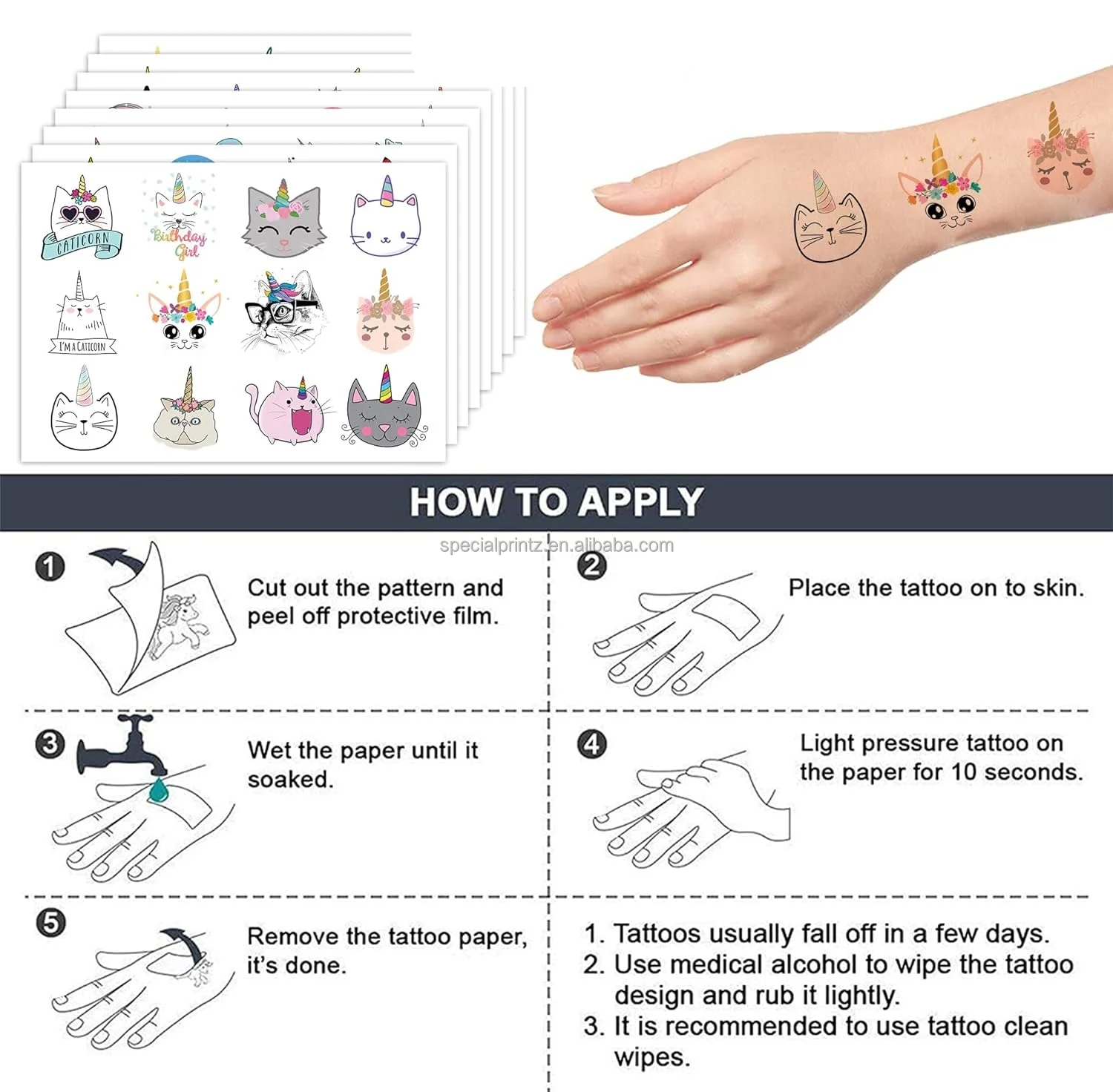 CATICORN

Birthday Girl

I'M A CATICORN

HOW TO APPLY

specialprintz.en.alibaba.com

1

Cut out the pattern and peel off protective film.

2

Place the tattoo on to skin.

3

Wet the paper until it soaked.

4

Light pressure tattoo on the paper for 10 seconds.

5

Remove the tattoo paper, it's done.

1. Tattoos usually fall off in a few days.
2. Use medical alcohol to wipe the tattoo design and rub it lightly.
3. It is recommended to use tattoo clean wipes.