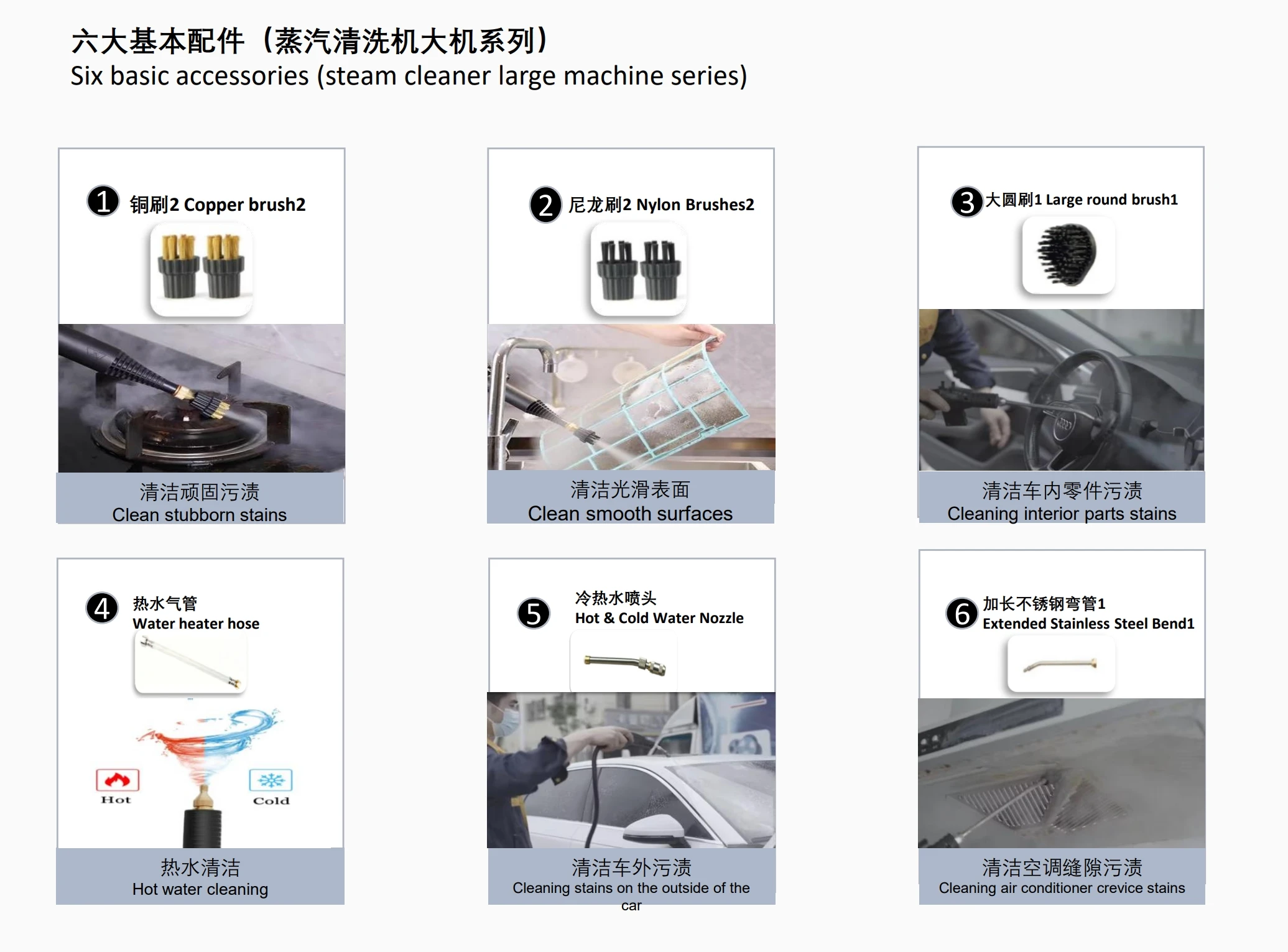 六大基本配件（蒸汽清洗机大机系列）
Six basic accessories (steam cleaner large machine series)

1 铜刷2 Copper brush2

清洁顽固污渍
Clean stubborn stains

2 尼龙刷2 Nylon Brushes2

清洁光滑表面
Clean smooth surfaces

3 大圆刷1 Large round brush1

清洁车内零件污渍
Cleaning interior parts stains

4 热水气管
Water heater hose

Hot

Cold

热水清洁
Hot water cleaning

5 冷热水喷头
Hot & Cold Water Nozzle

清洁车外污渍
Cleaning stains on the outside of the car

6 加长不锈钢弯管1
Extended Stainless Steel Bend1

清洁空调缝隙污渍
Cleaning air conditioner crevice stains