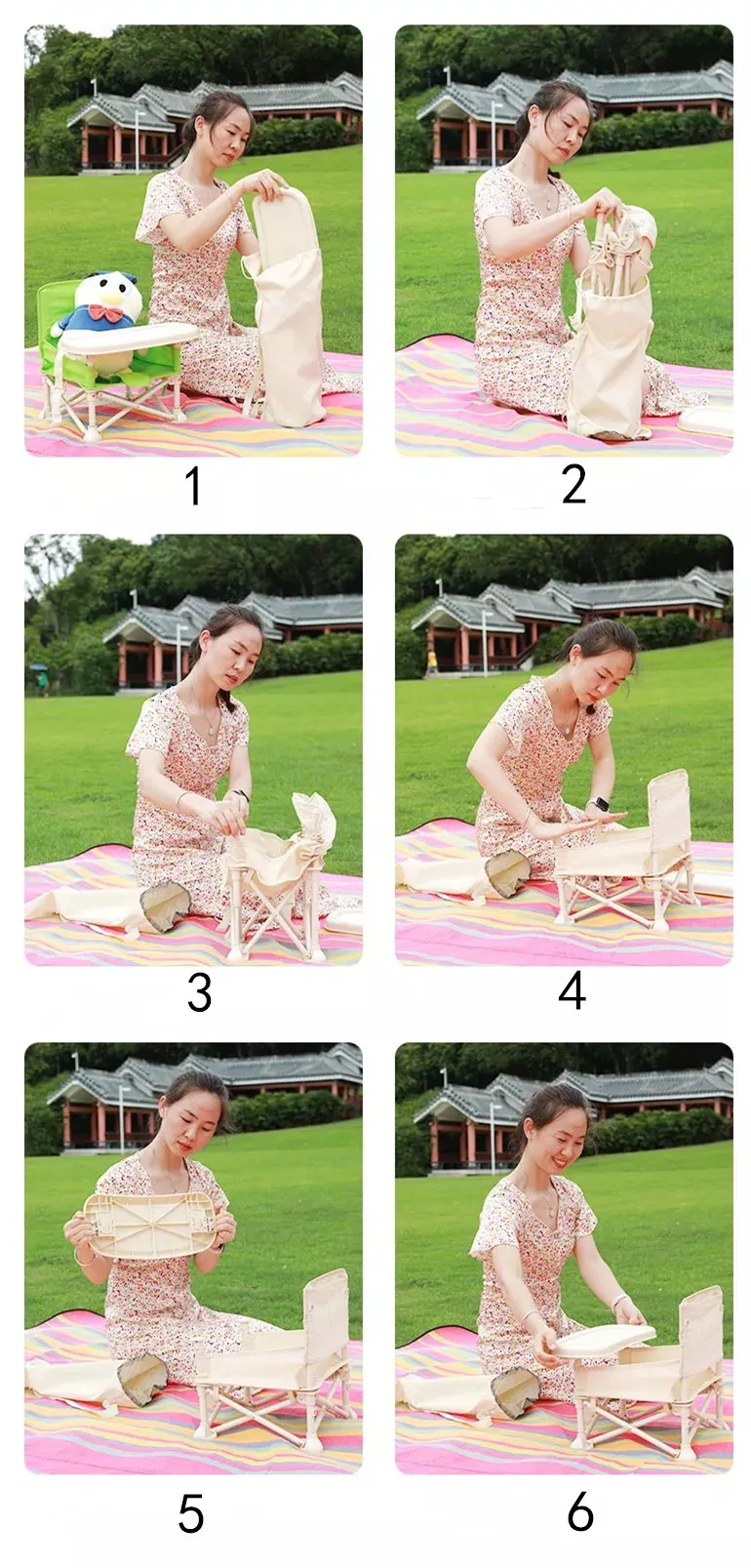 1

2

3

4

5

6