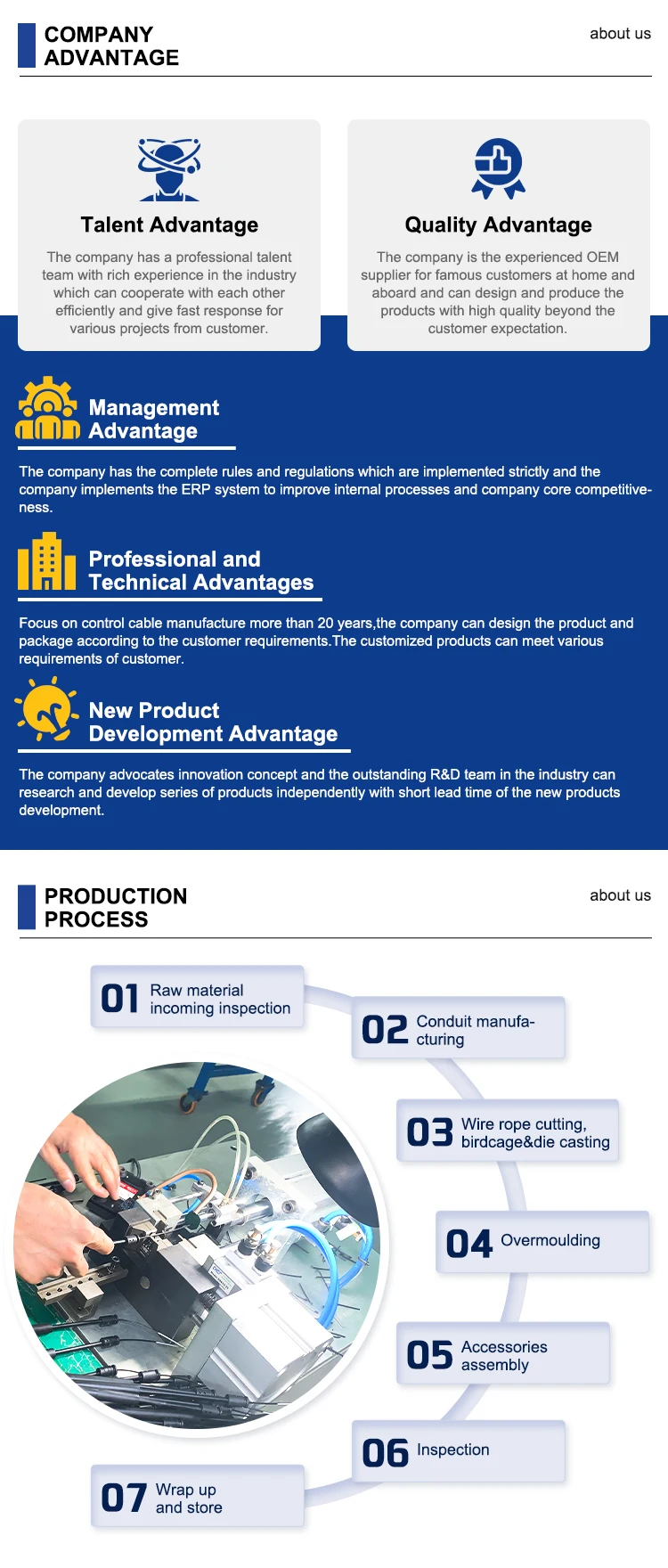 COMPANY ADVANTAGE

about us

Talent Advantage

The company has a professional talent team with rich experience in the industry which can cooperate with each other efficiently and give fast response for various projects from customer.

Quality Advantage

The company is the experienced OEM supplier for famous customers at home and aboard and can design and produce the products with high quality beyond the customer expectation.

Management Advantage

The company has the complete rules and regulations which are implemented strictly and the company implements the ERP system to improve internal processes and company core competitiveness.

Professional and Technical Advantages

Focus on control cable manufacture more than 20 years,the company can design the product and package according to the customer requirements.The customized products can meet various requirements of customer.

New Product Development Advantage

The company advocates innovation concept and the outstanding R&D team in the industry can research and develop series of products independently with short lead time of the new products development.

PRODUCTION PROCESS

about us

01 Raw material incoming inspection

02 Conduit manufacturing

03 Wire rope cutting, birdcage&die casting

04 Overmoulding

05 Accessories assembly

06 Inspection

07 Wrap up and store