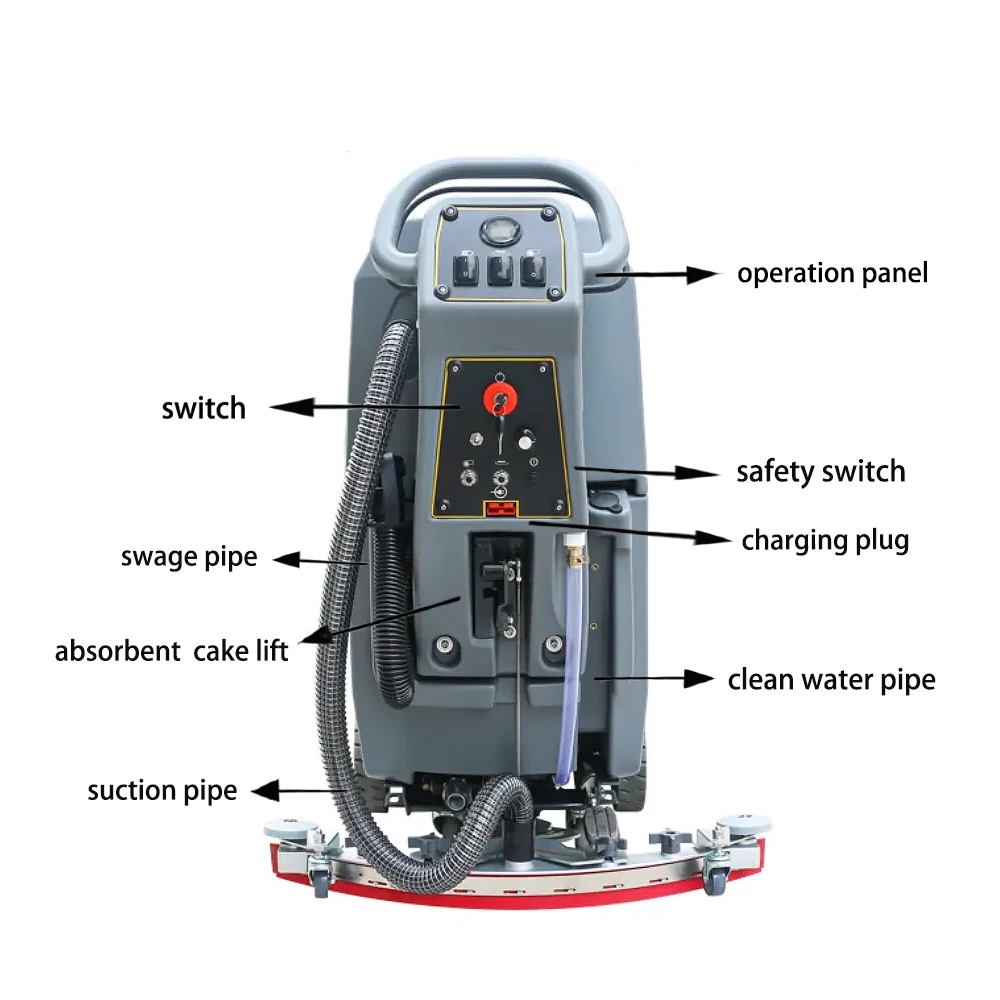 operation panel

switch

safety switch

charging plug

swage pipe

absorbent cake lift

clean water pipe

suction pipe