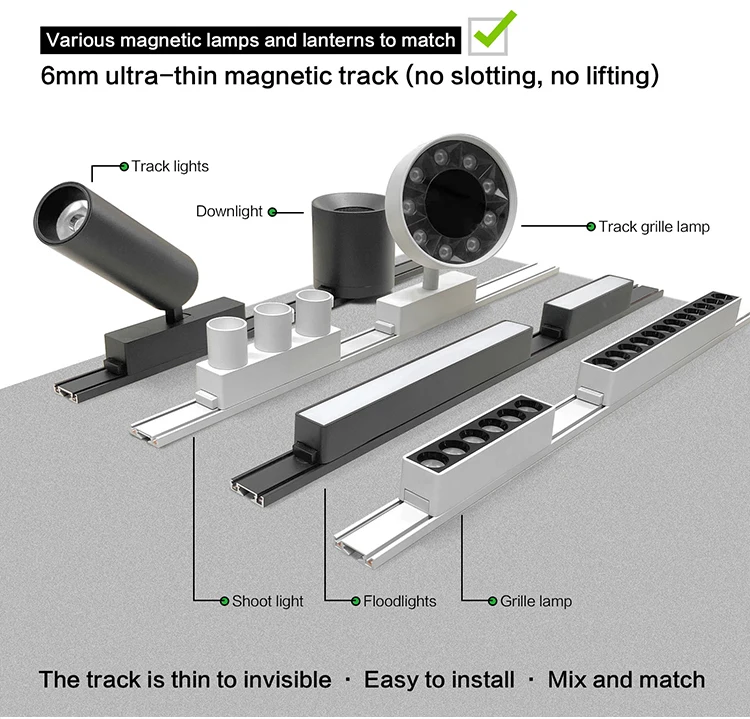 Various magnetic lamps and lanterns to match

6mm ultra-thin magnetic track (no slotting, no lifting)

Track lights

Downlight

Track grille lamp

Shoot light

Floodlights

Grille lamp

The track is thin to invisible · Easy to install · Mix and match