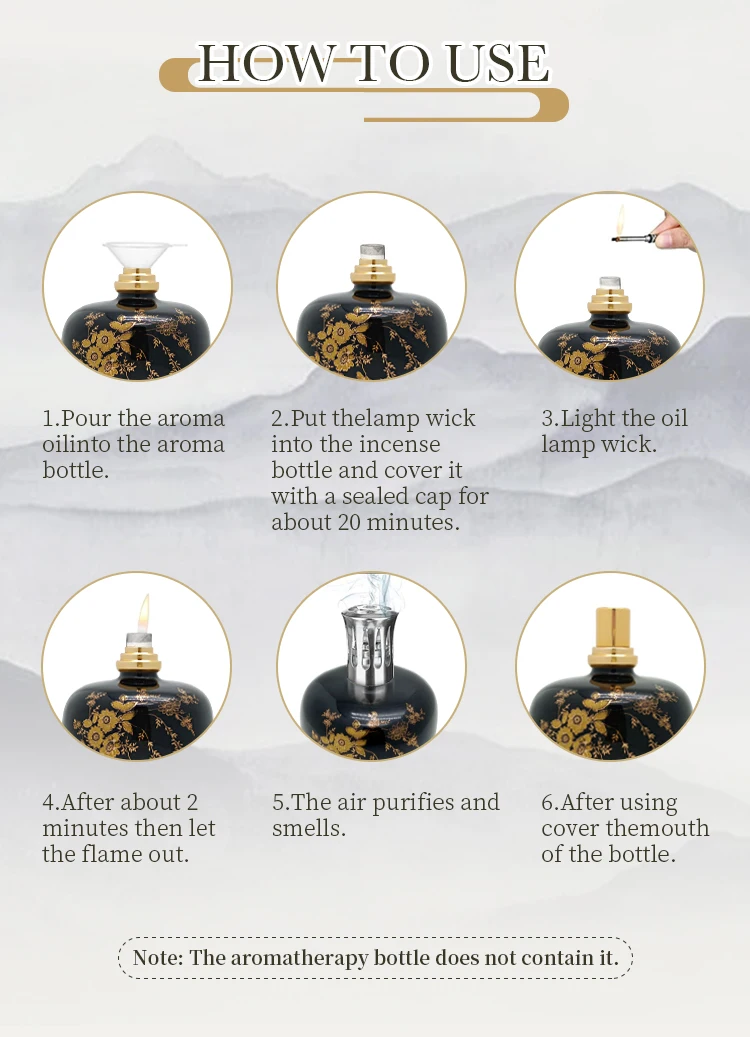 HOW TO USE

1.Pour the aroma oilinto the aroma bottle.

2.Put thelamp wick into the incense bottle and cover it with a sealed cap for about 20 minutes.

3.Light the oil lamp wick.

4.After about 2 minutes then let the flame out.

5.The air purifies and smells.

6.After using cover themouth of the bottle.

Note: The aromatherapy bottle does not contain it.