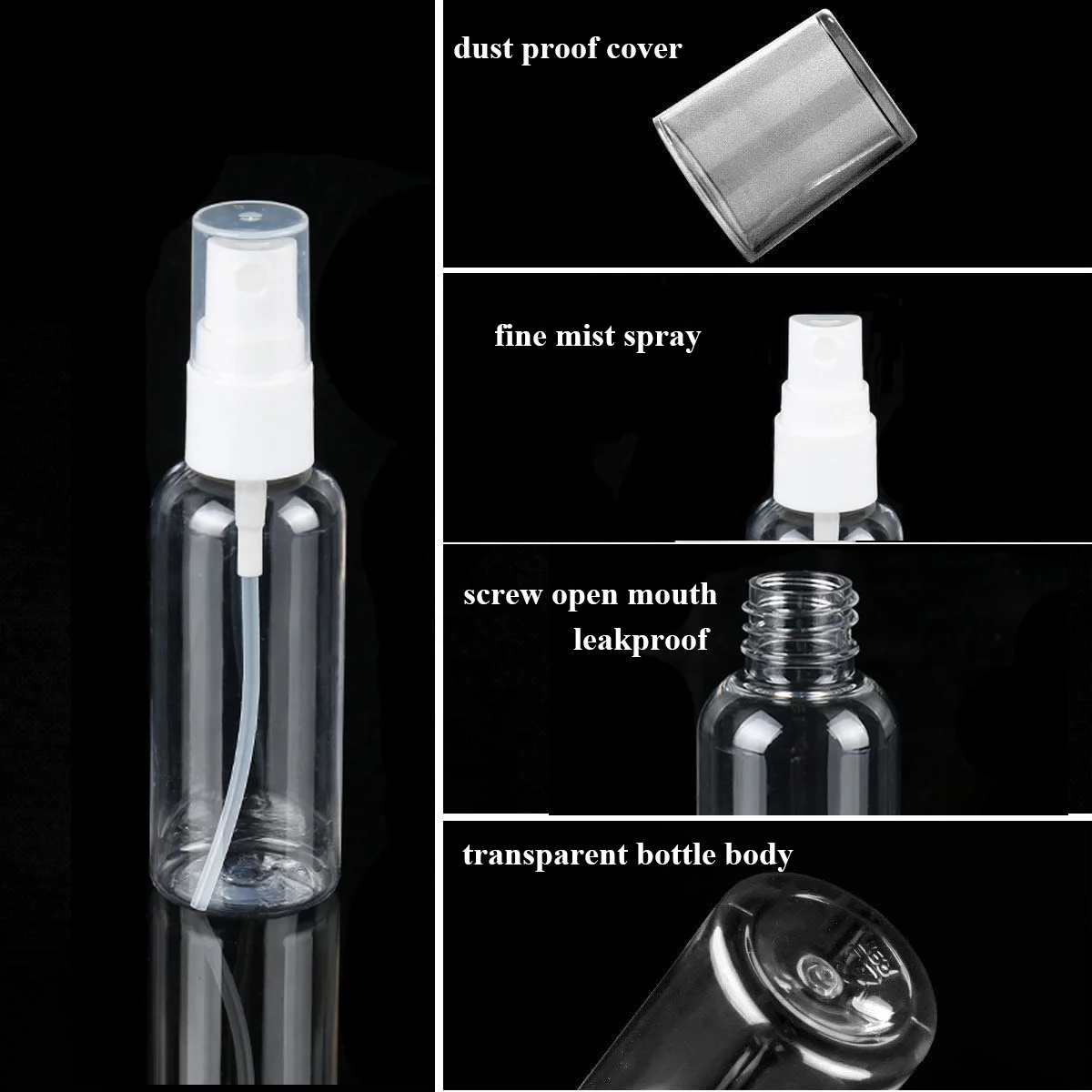 dust proof cover

fine mist spray

screw open mouth
leakproof

transparent bottle body