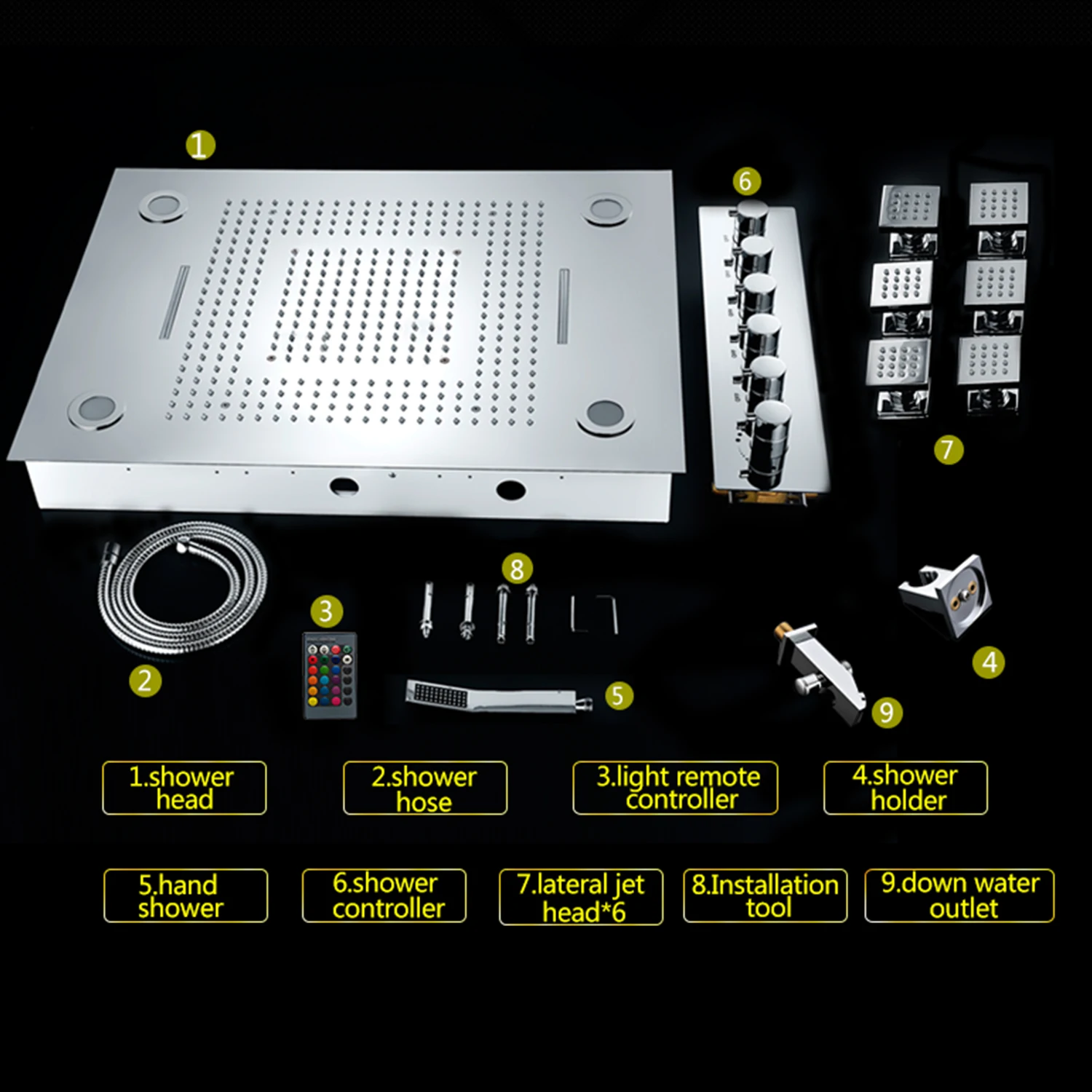 1

6

7

8

3

2

5

4

9

1.shower head

2.shower hose

3.light remote controller

4.shower holder

5.hand shower

6.shower controller

7.lateral jet head*6

8.Installation tool

9.down water outlet