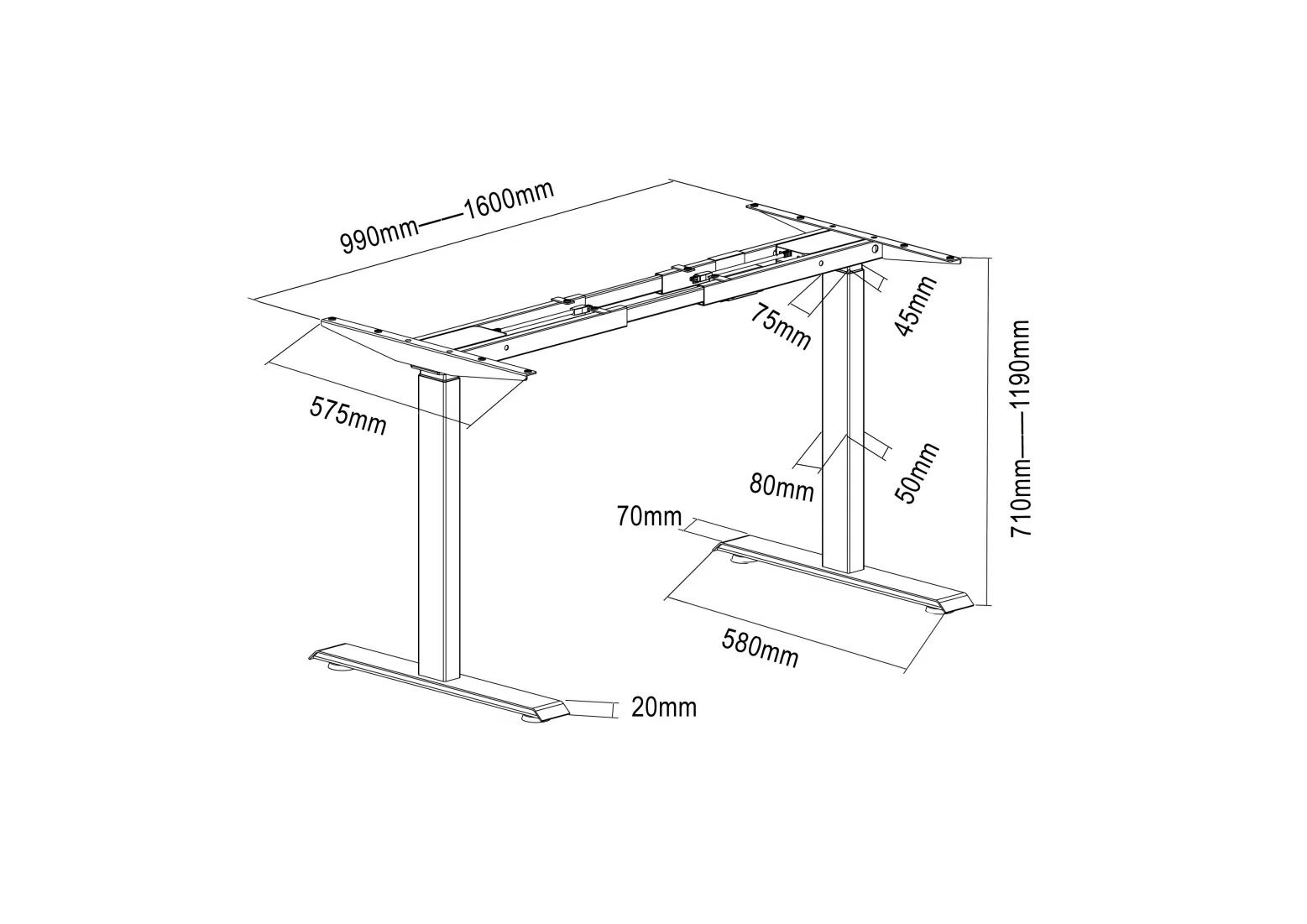 990mm——1600mm

575mm

75mm

45mm

710mm——1190mm

80mm

50mm

70mm

580mm

20mm