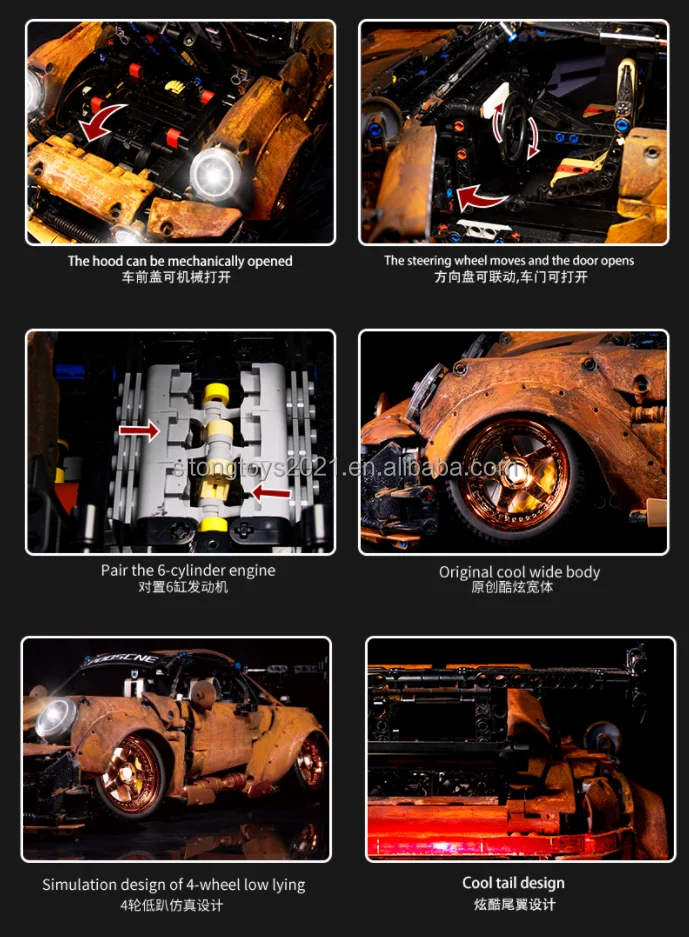 The hood can be mechanically opened
车前盖可机械打开

The steering wheel moves and the door opens
方向盘可联动,车门可打开

stongtoys2021.en.alibaba.com

Pair the 6-cylinder engine
对置6缸发动机

Original cool wide body
原创酷炫宽体

Simulation design of 4-wheel low lying
4轮低趴仿真设计

Cool tail design
炫酷尾翼设计