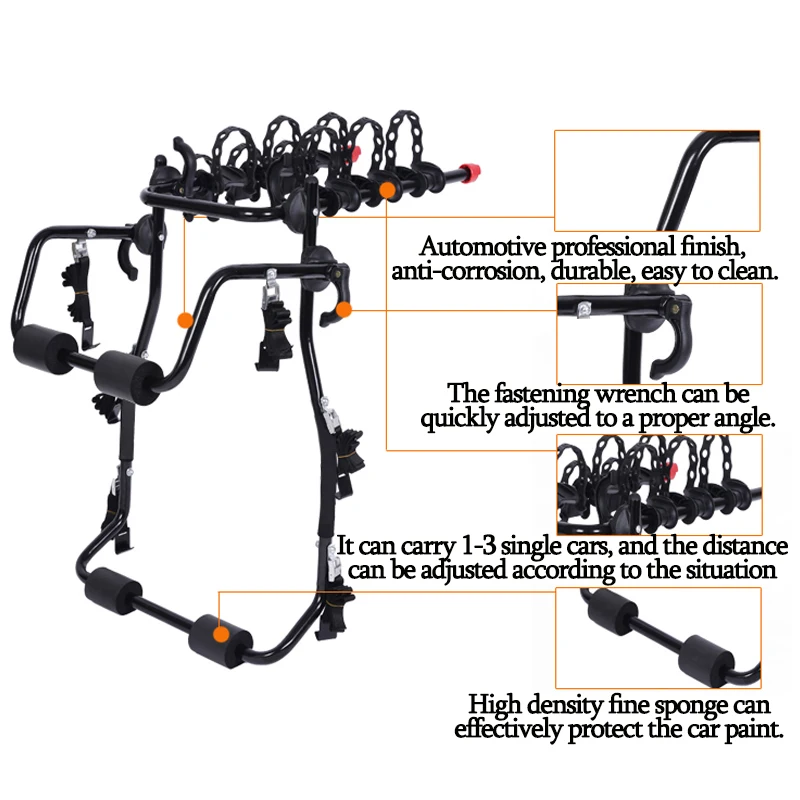 Automotive professional finish, anti-corrosion, durable, easy to clean.

The fastening wrench can be quickly adjusted to a proper angle.

It can carry 1-3 single cars, and the distance can be adjusted according to the situation

High density fine sponge can effectively protect the car paint.