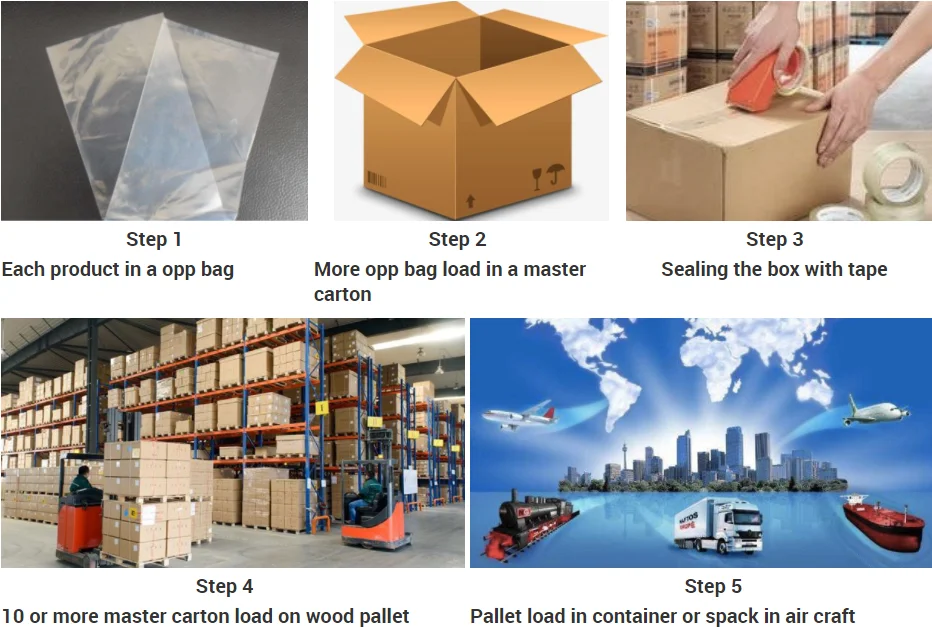 Step 1
Each product in a opp bag

Step 2
More opp bag load in a master carton

Step 3
Sealing the box with tape

Step 4
10 or more master carton load on wood pallet

Step 5
Pallet load in container or spack in air craft