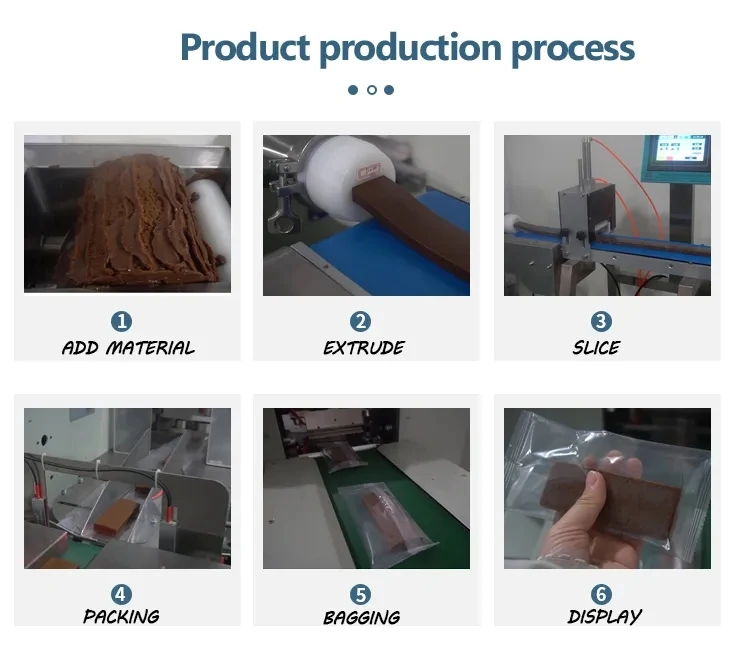 Product production process

1
ADD MATERIAL

2
EXTRUDE

3
SLICE

4
PACKING

5
BAGGING

6
DISPLAY