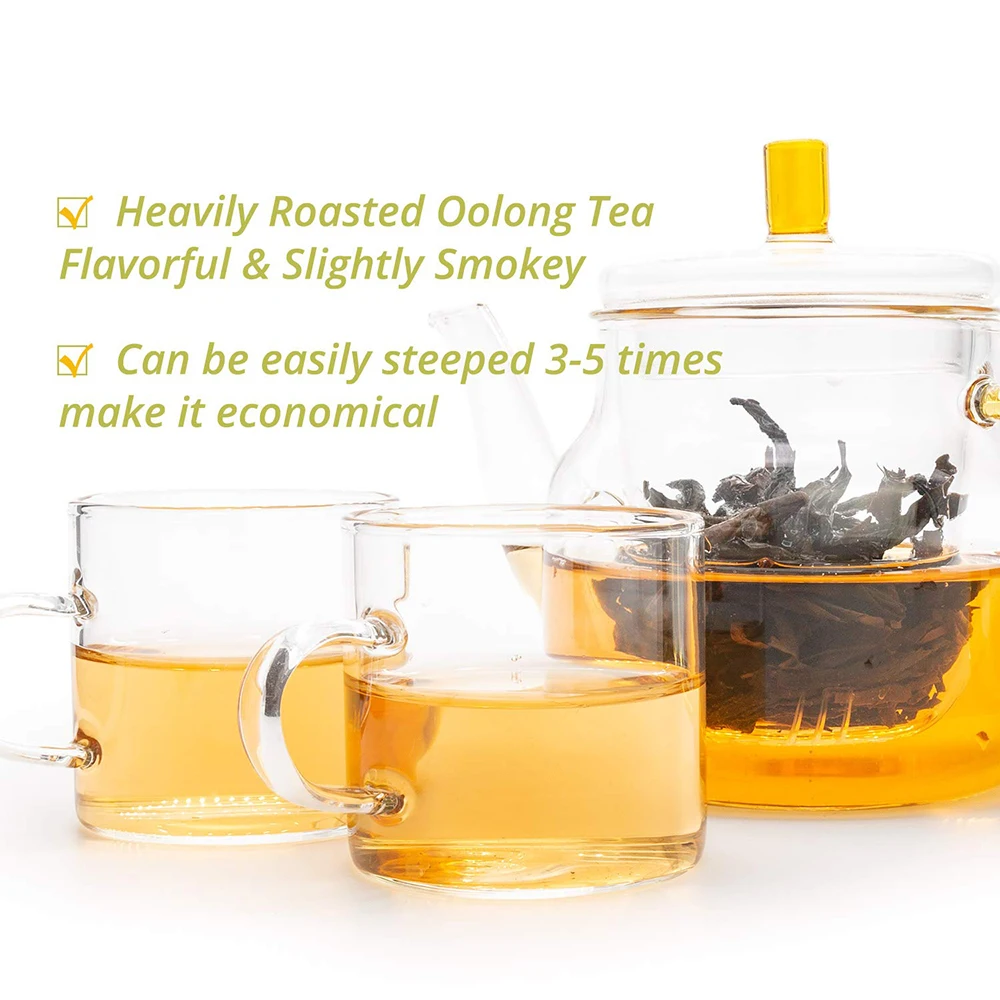 ☑ Heavily Roasted Oolong Tea Flavorful & Slightly Smokey

☑ Can be easily steeped 3-5 times make it economical