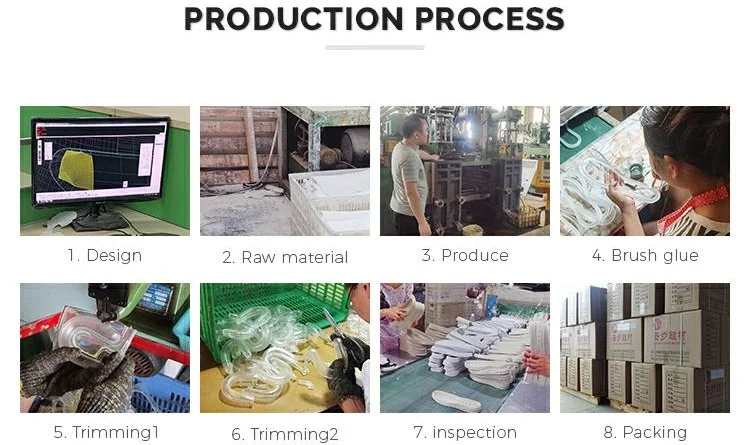 PRODUCTION PROCESS

1. Design

2. Raw material

3. Produce

4. Brush glue

5. Trimming1

6. Trimming2

7. inspection

8. Packing