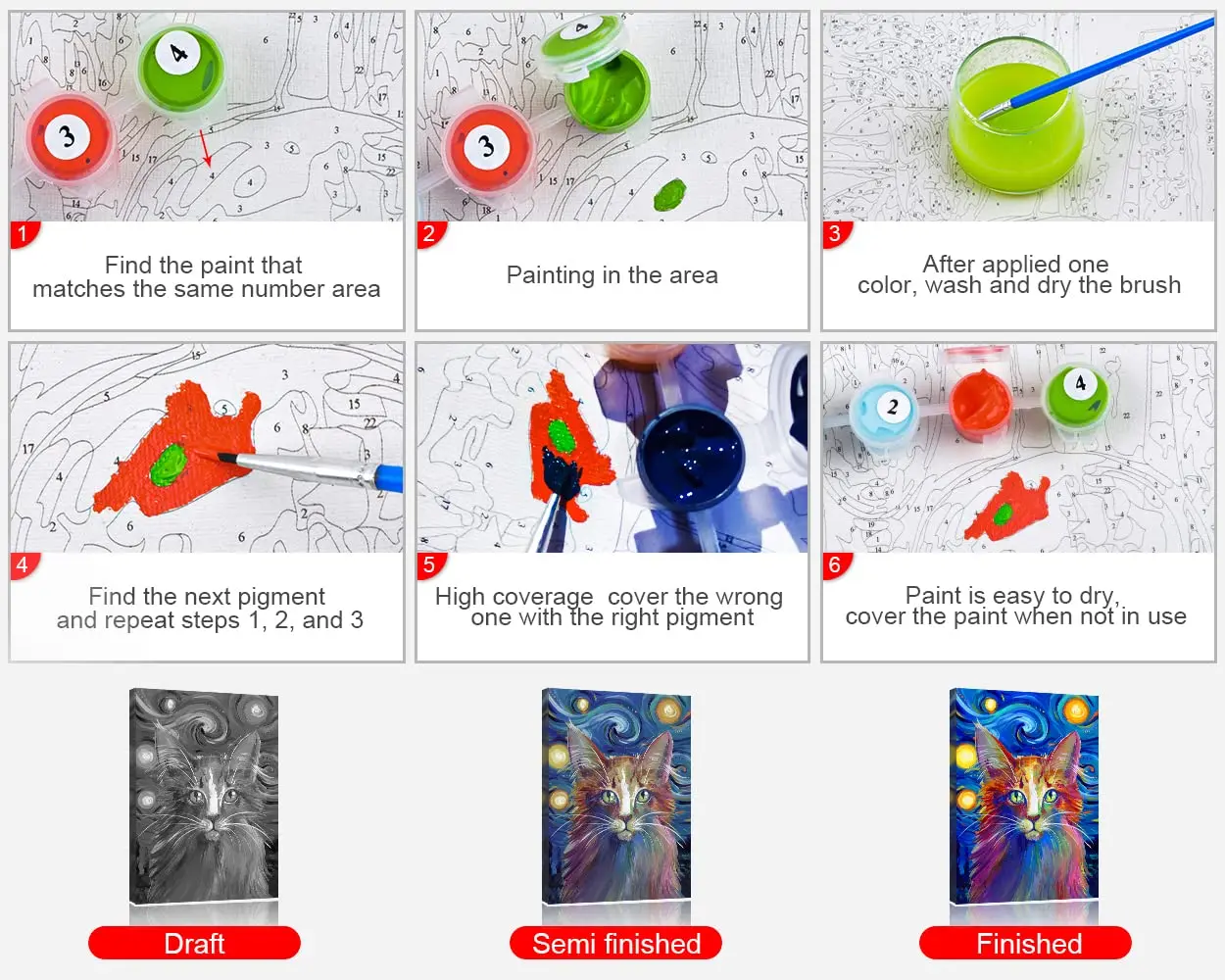 1
Find the paint that matches the same number area

2
Painting in the area

3
After applied one color, wash and dry the brush

4
Find the next pigment and repeat steps 1, 2, and 3

5
High coverage cover the wrong one with the right pigment

6
Paint is easy to dry, cover the paint when not in use

Draft

Semi finished

Finished