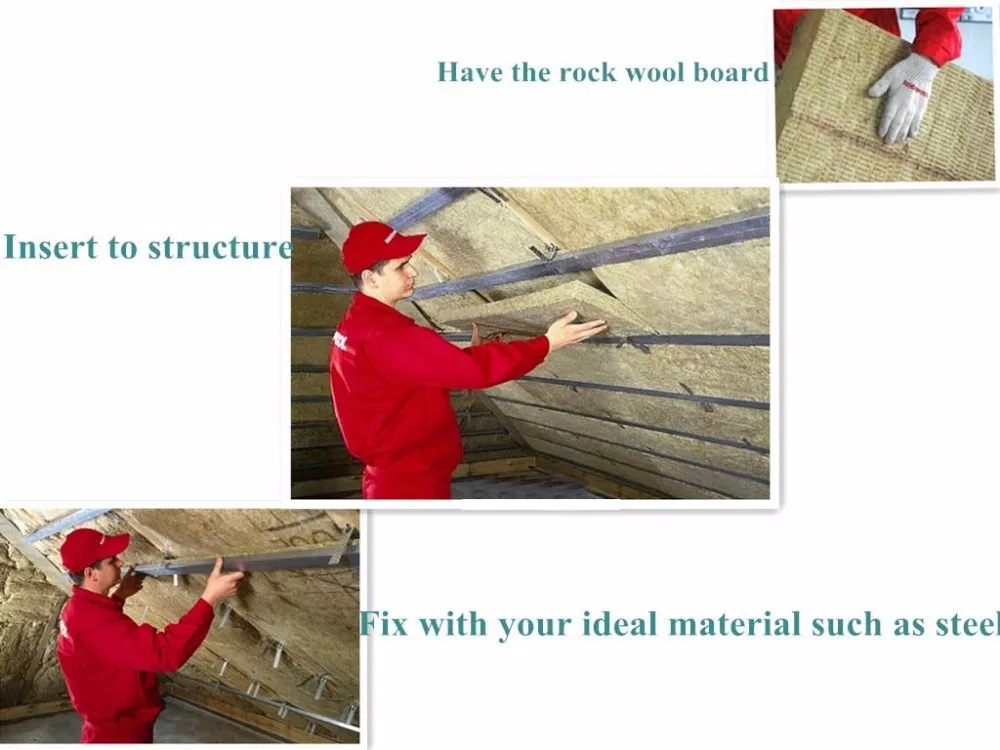 Have the rock wool board

Insert to structure

Fix with your ideal material such as steel