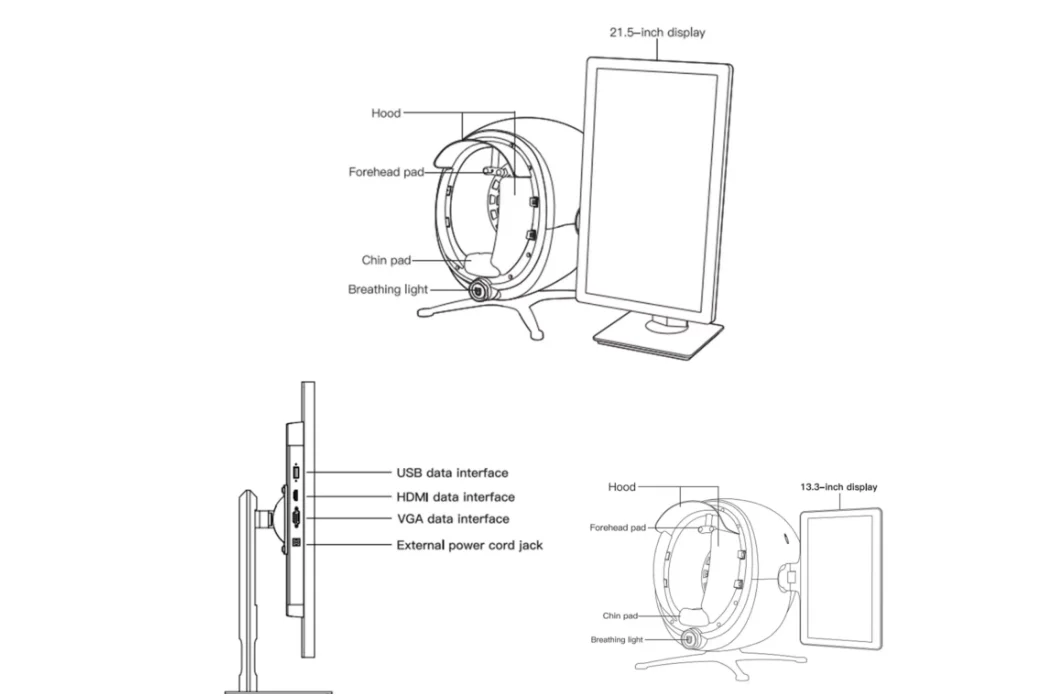 21.5-inch display

Hood

Forehead pad

Chin pad

Breathing light

USB data interface

HDMI data interface

VGA data interface

External power cord jack

Hood

13.3-inch display

Forehead pad

Chin pad

Breathing light