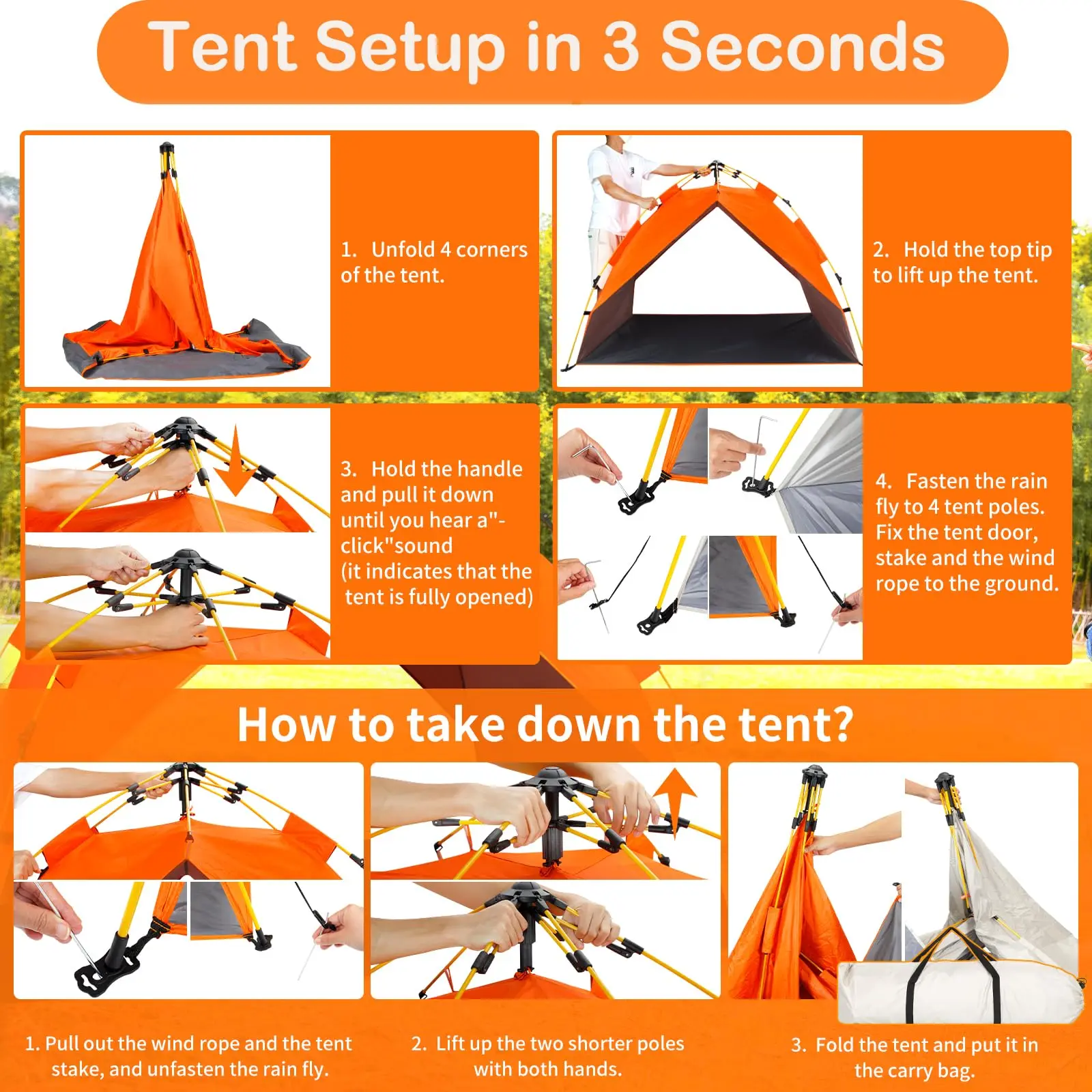 Tent Setup in 3 Seconds

1. Unfold 4 corners of the tent.

2. Hold the top tip to lift up the tent.

3. Hold the handle and pull it down until you hear a"-click"sound (it indicates that the tent is fully opened)

4. Fasten the rain fly to 4 tent poles. Fix the tent door, stake and the wind rope to the ground.

How to take down the tent?

1. Pull out the wind rope and the tent stake, and unfasten the rain fly.

2. Lift up the two shorter poles with both hands.

3. Fold the tent and put it in the carry bag.