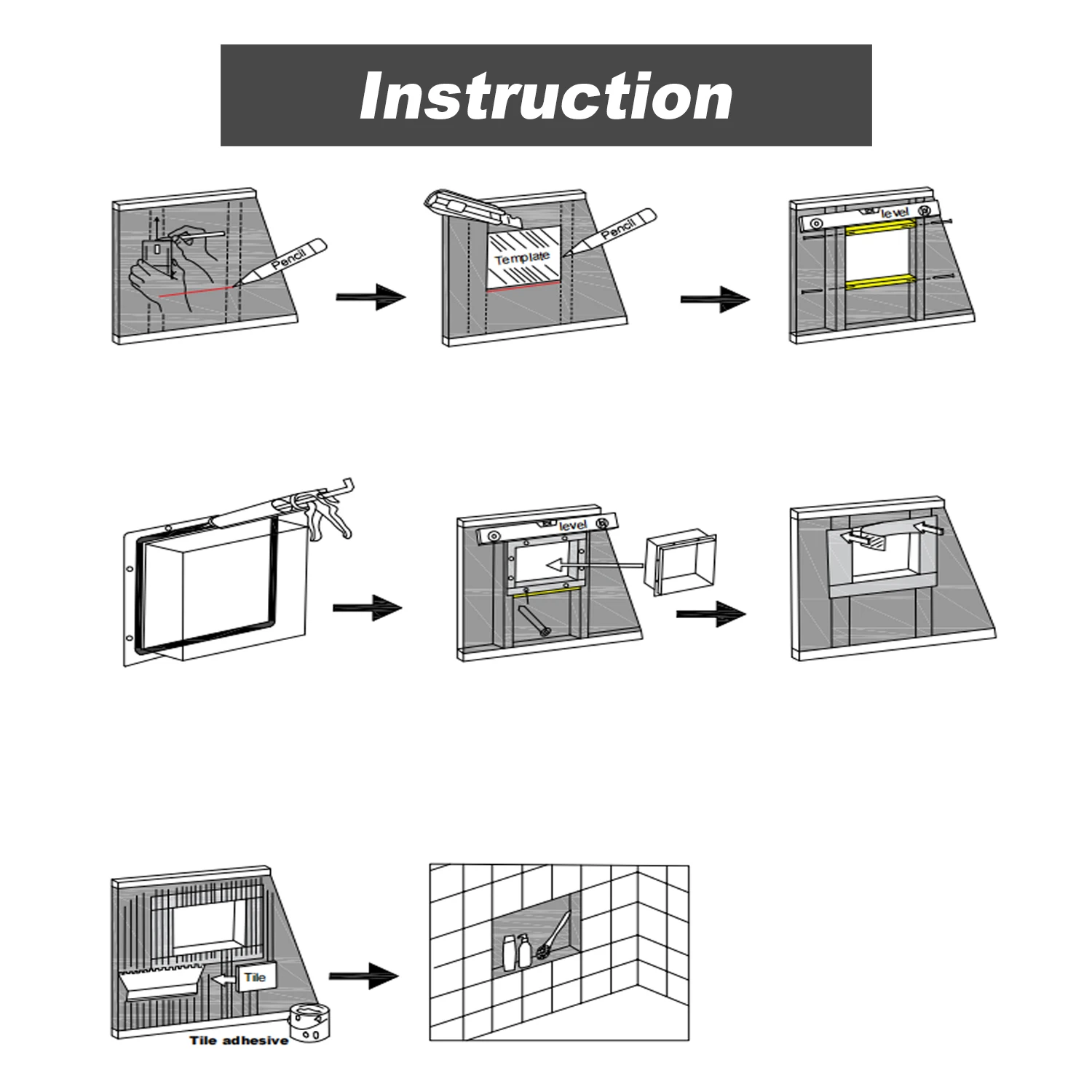 Instruction

Pencil

Template

Pencil

level

level

Tile

Tile adhesive